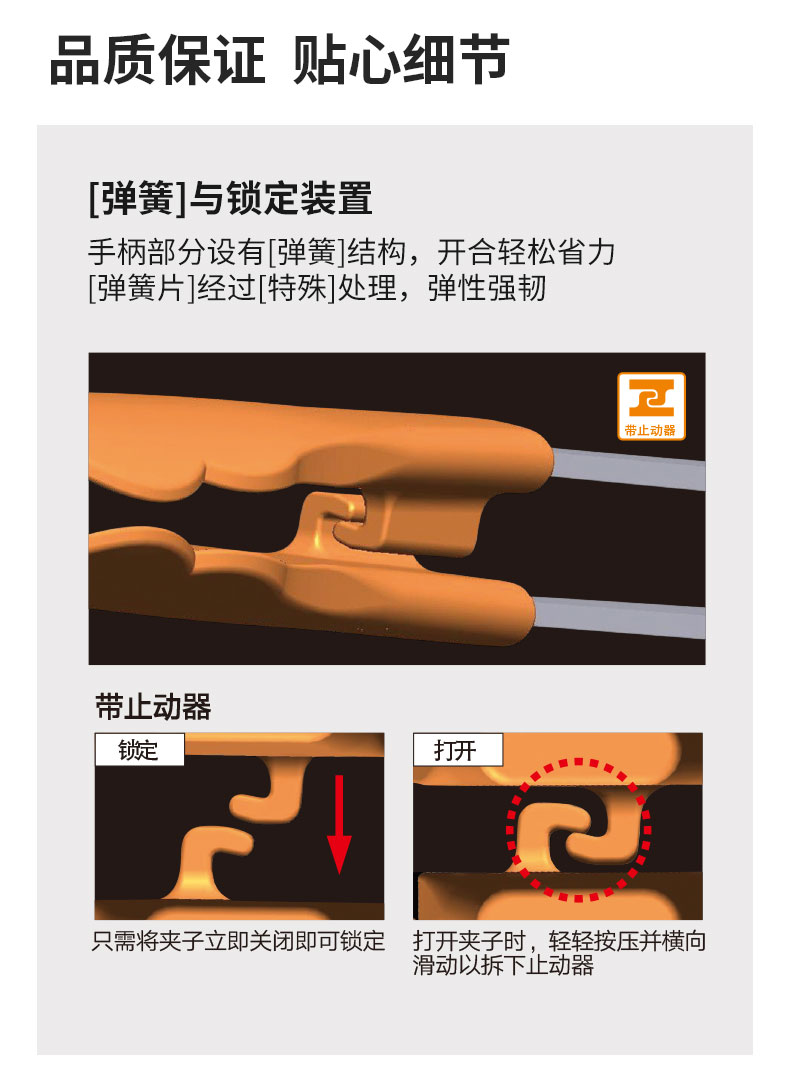 品质保证 贴心细节

[弹簧]与锁定装置

手柄部分设有[弹簧]结构，开合轻松省力
[弹簧片]经过[特殊]处理，弹性强韧

带止动器

带止动器

锁定

只需将夹子立即关闭即可锁定

打开

打开夹子时，轻轻按压并横向滑动以拆下止动器