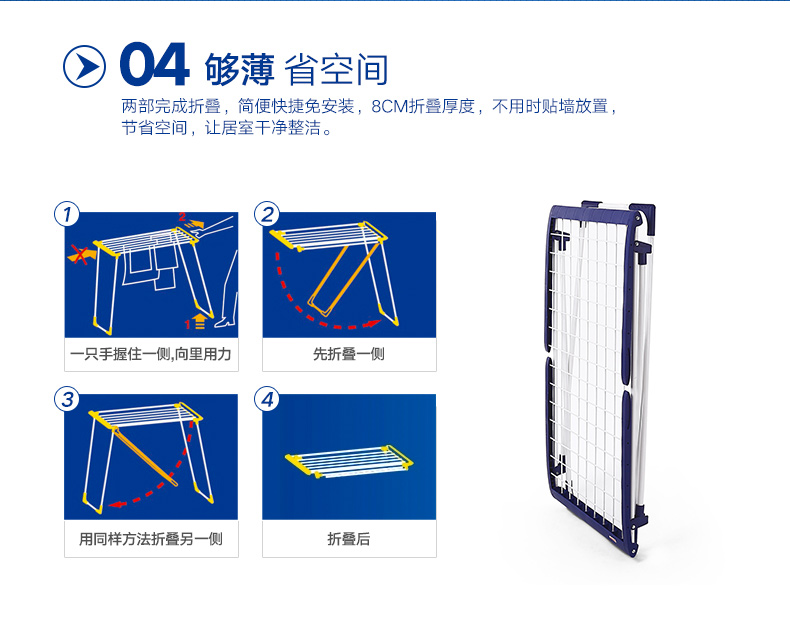 04 够薄 省空间

两部完成折叠，简便快捷免安装，8CM折叠厚度，不用时贴墙放置，节省空间，让居室干净整洁。

1

2

1

一只手握住一侧,向里用力

2

先折叠一侧

3

用同样方法折叠另一侧

4

折叠后