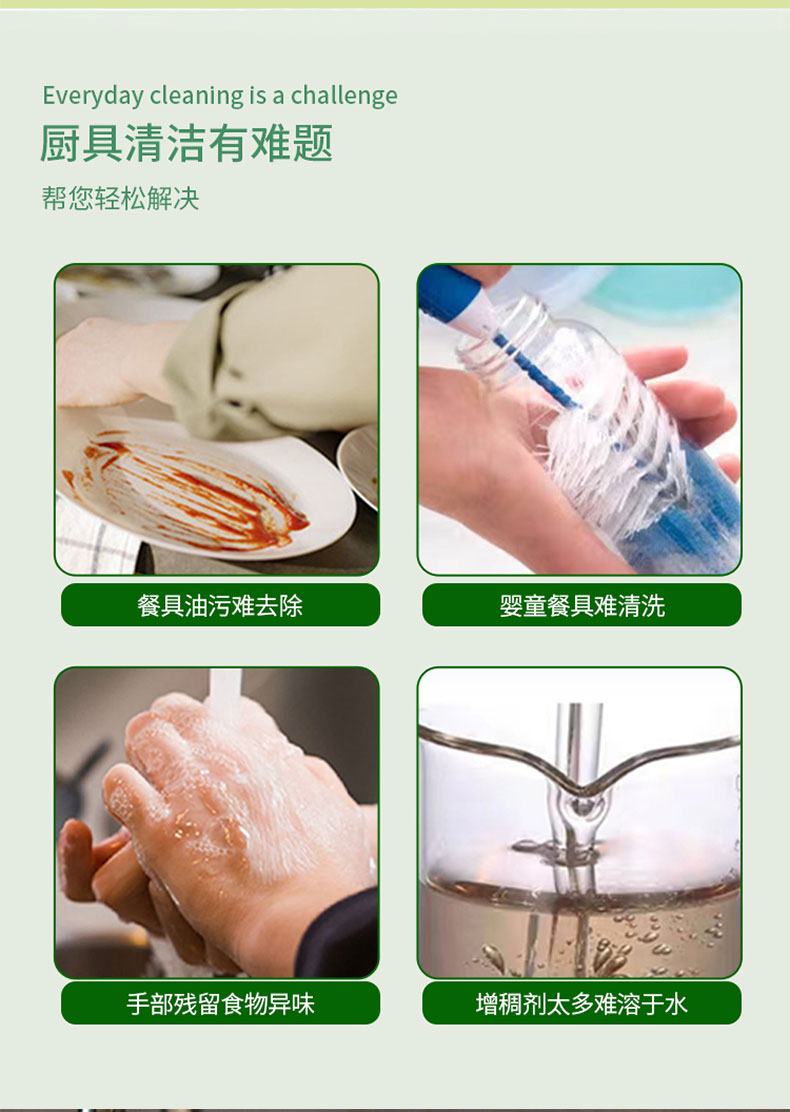 Everyday cleaning is a challenge
厨具清洁有难题
帮您轻松解决

餐具油污难去除

婴童餐具难清洗

手部残留食物异味

增稠剂太多难溶于水