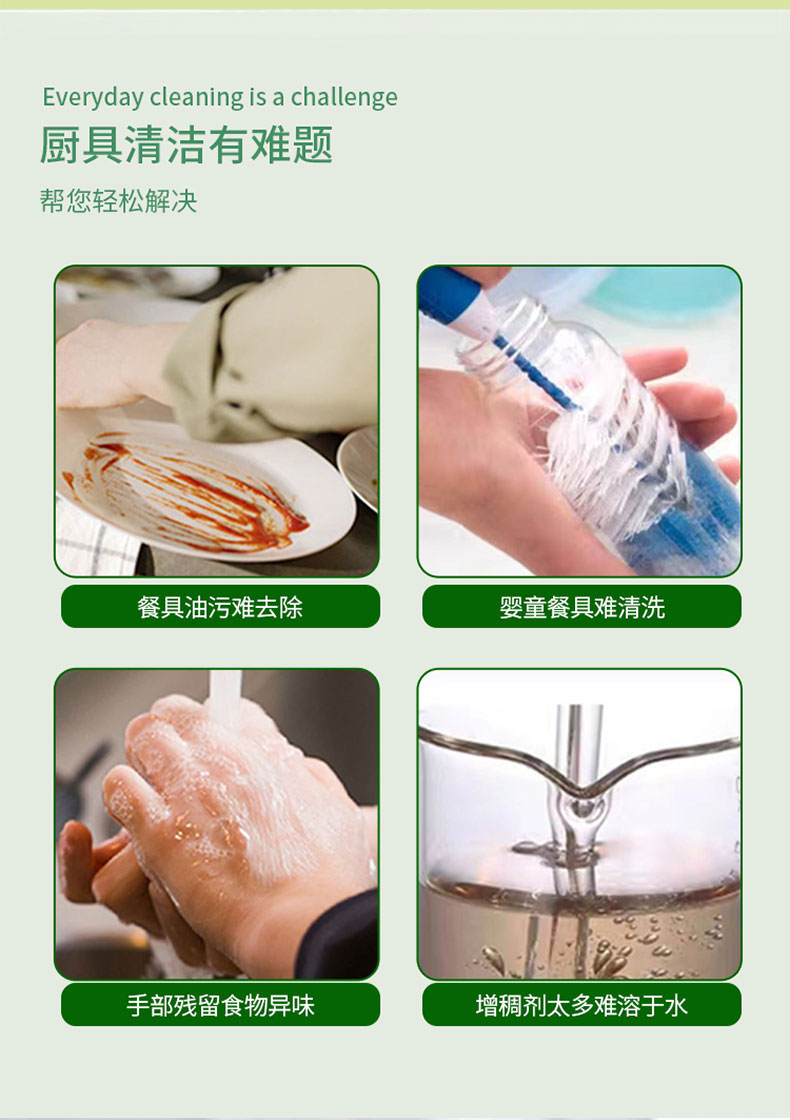 Everyday cleaning is a challenge
厨具清洁有难题
帮您轻松解决

餐具油污难去除

婴童餐具难清洗

手部残留食物异味

增稠剂太多难溶于水