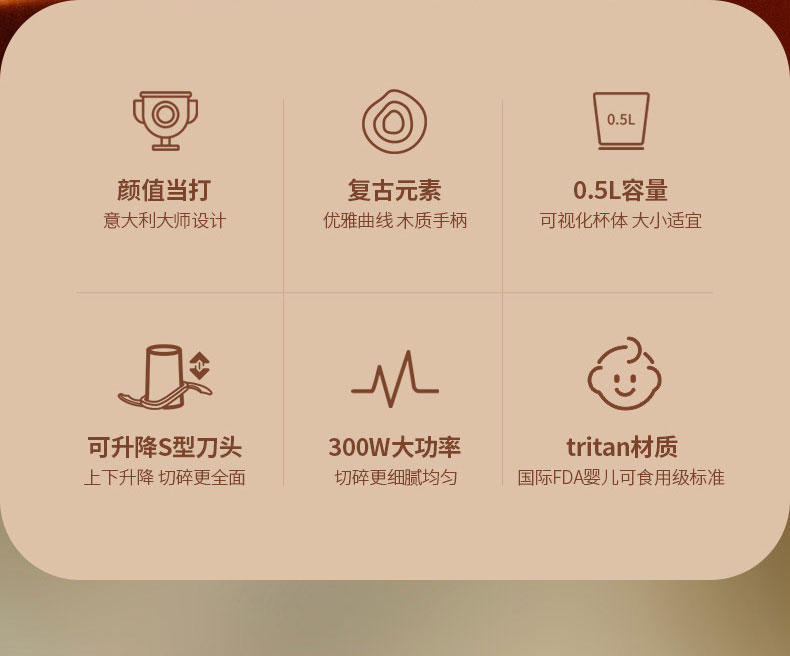 0.5L

颜值当打
意大利大师设计

复古元素
优雅曲线 木质手柄

0.5L容量
可视化杯体 大小适宜

可升降S型刀头
上下升降 切碎更全面

300W大功率
切碎更细腻均匀

tritan材质
国际FDA婴儿可食用级标准