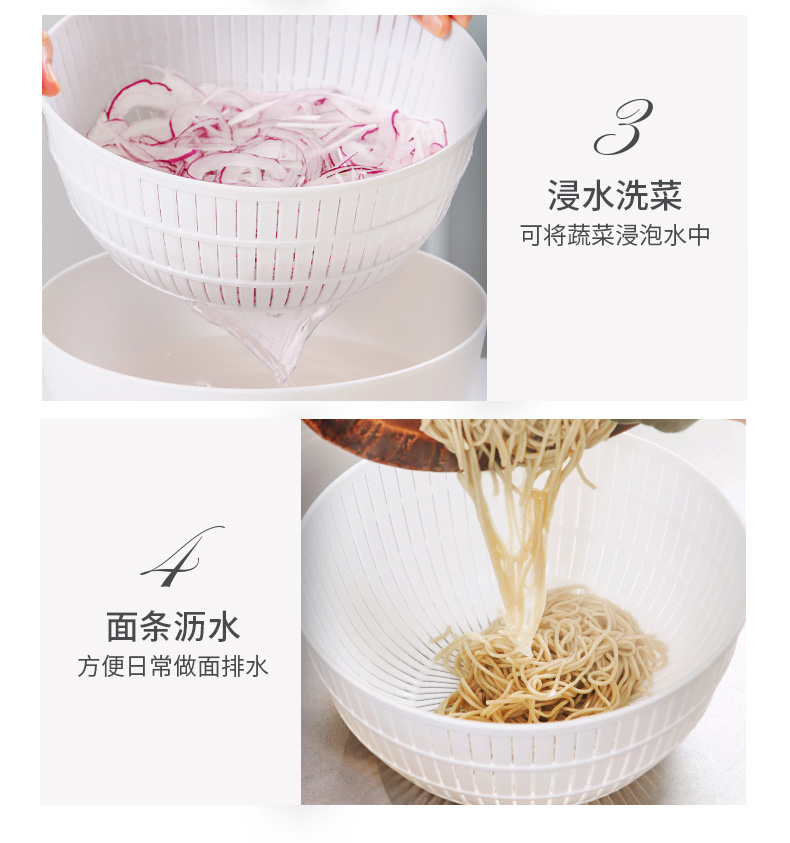 3

浸水洗菜

可将蔬菜浸泡水中

4

面条沥水

方便日常做面排水