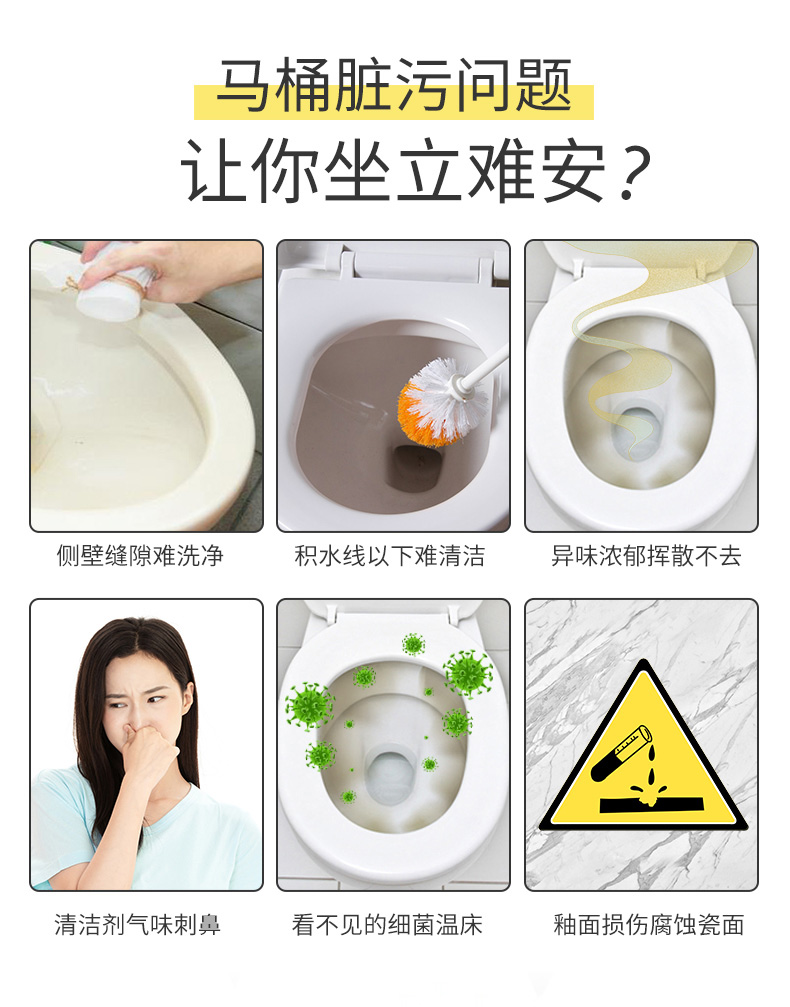 马桶脏污问题
让你坐立难安？

侧壁缝隙难洗净

积水线以下难清洁

异味浓郁挥散不去

清洁剂气味刺鼻

看不见的细菌温床

釉面损伤腐蚀瓷面