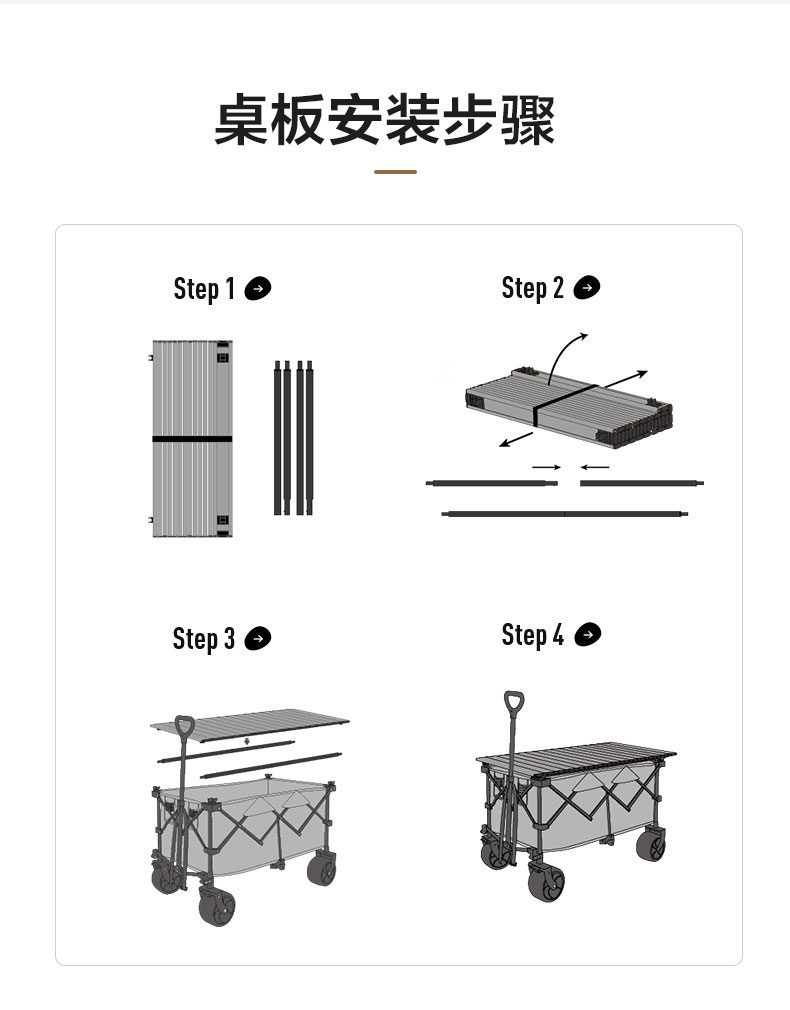 桌板安装步骤

Step 1

Step 2

Step 3

Step 4