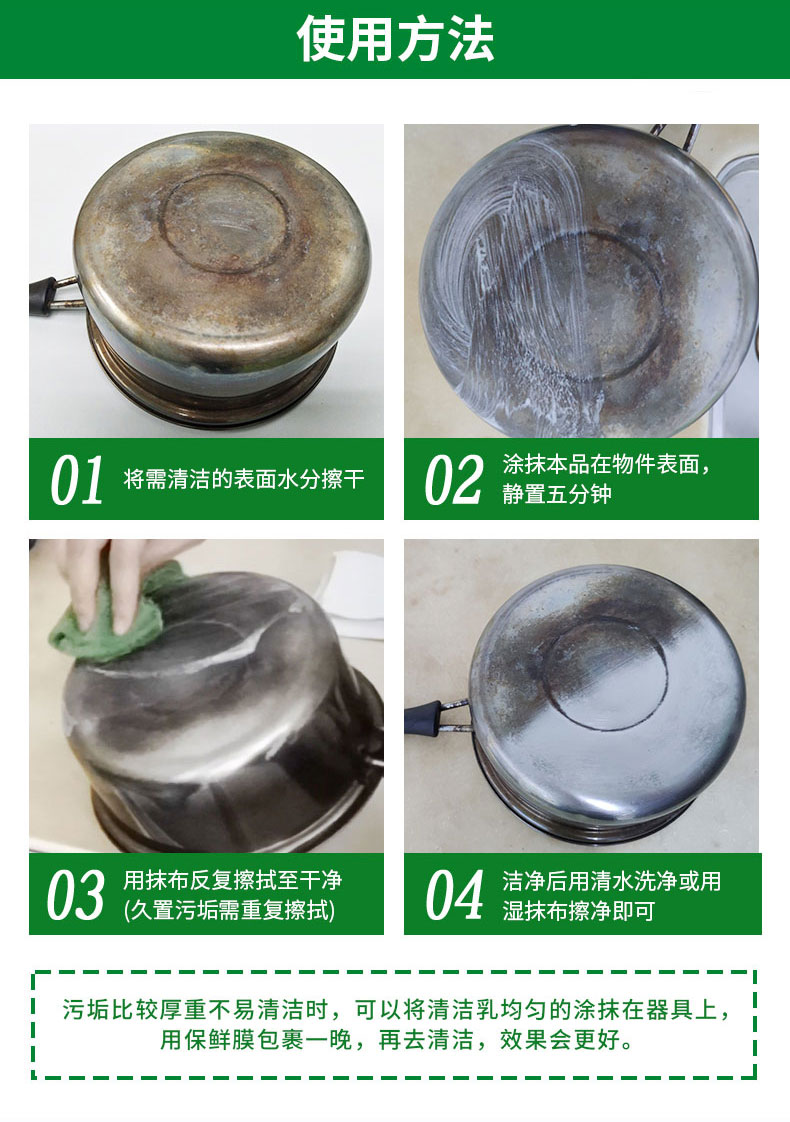 使用方法

01 将需清洁的表面水分擦干

02 涂抹本品在物件表面，静置五分钟

03 用抹布反复擦拭至干净 (久置污垢需重复擦拭)

04 洁净后用清水洗净或用湿抹布擦净即可

污垢比较厚重不易清洁时，可以将清洁乳均匀的涂抹在器具上，用保鲜膜包裹一晚，再去清洁，效果会更好。