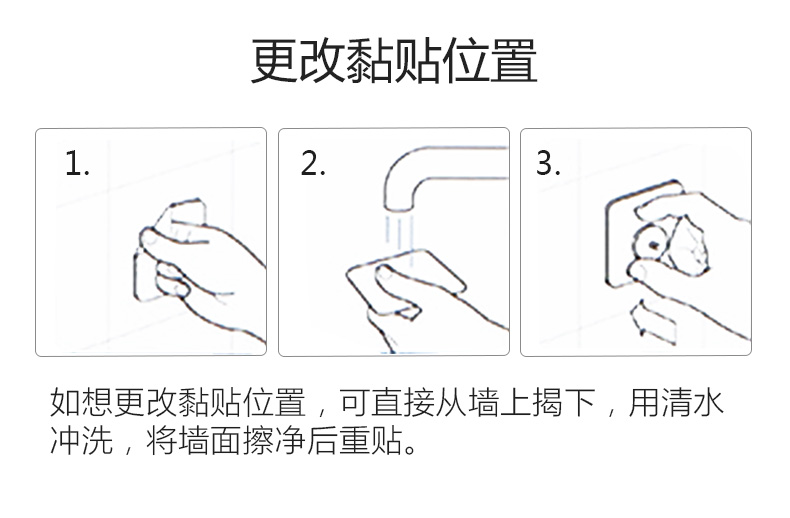 更改黏贴位置

1.

2.

3.

如想更改黏贴位置，可直接从墙上揭下，用清水冲洗，将墙面擦净后重贴。