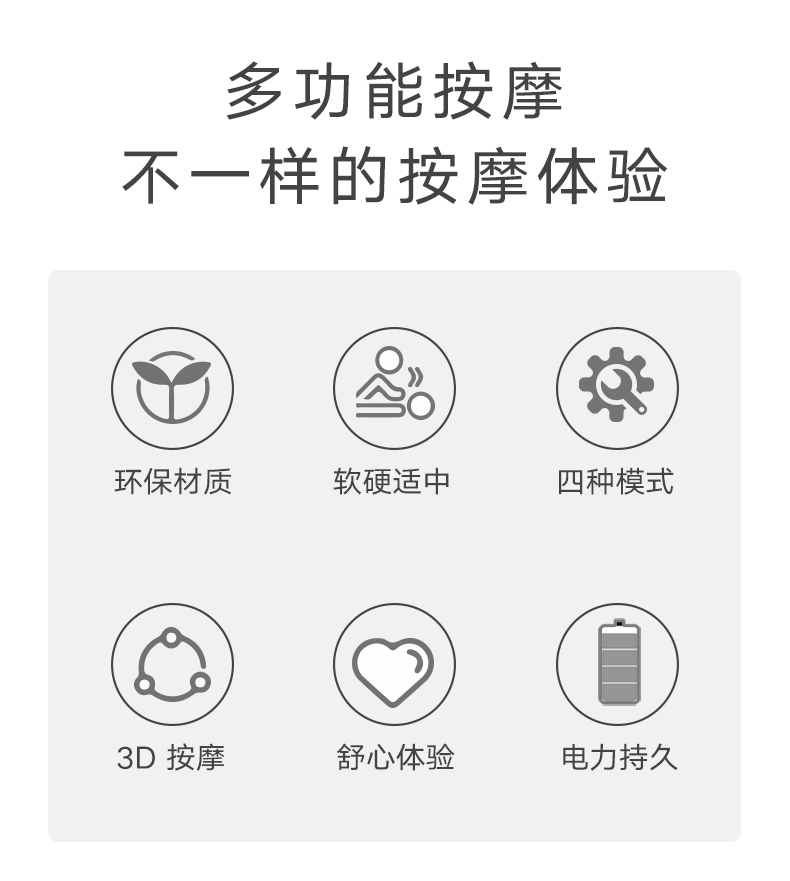 多功能按摩
不一样的按摩体验

环保材质

软硬适中

四种模式

3D按摩

舒心体验

电力持久