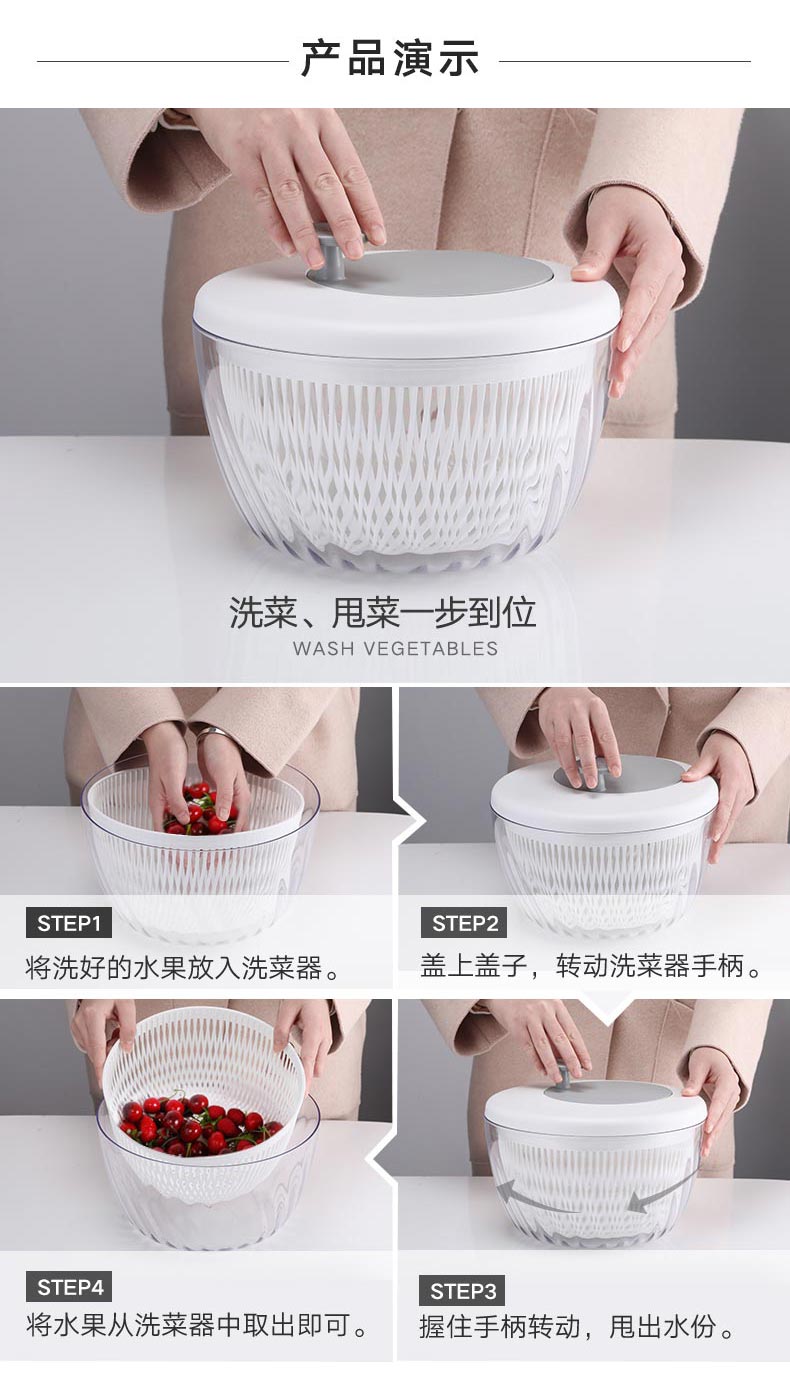 产品演示

洗菜、甩菜一步到位
WASH VEGETABLES

STEP1
将洗好的水果放入洗菜器。

STEP2
盖上盖子，转动洗菜器手柄。

STEP4
将水果从洗菜器中取出即可。

STEP3
握住手柄转动，甩出水份。