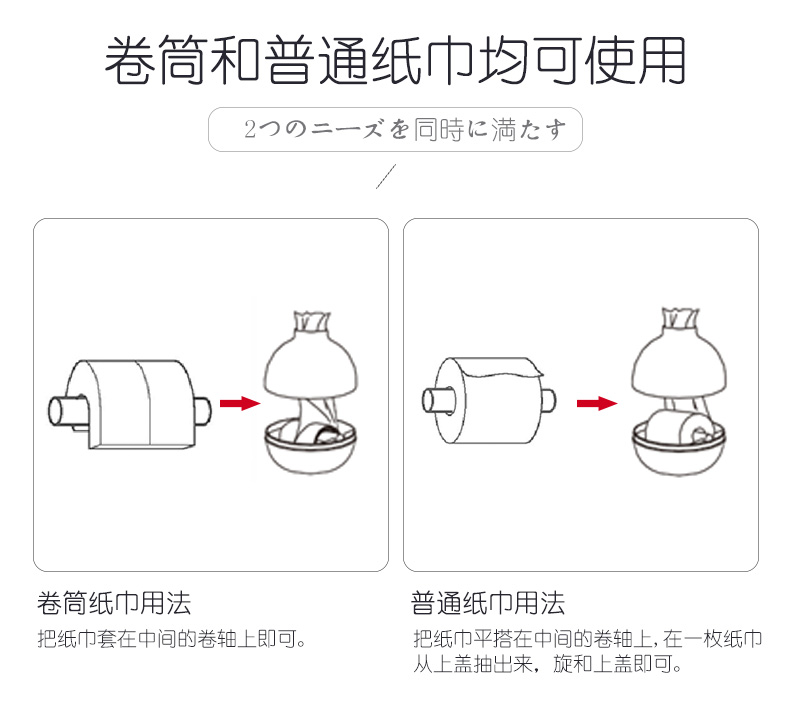 卷筒和普通纸巾均可使用

2つのニーズを同時に満たす

卷筒纸巾用法

把纸巾套在中间的卷轴上即可。

普通纸巾用法

把纸巾平搭在中间的卷轴上，在一枚纸巾从上盖抽出来，旋和上盖即可。