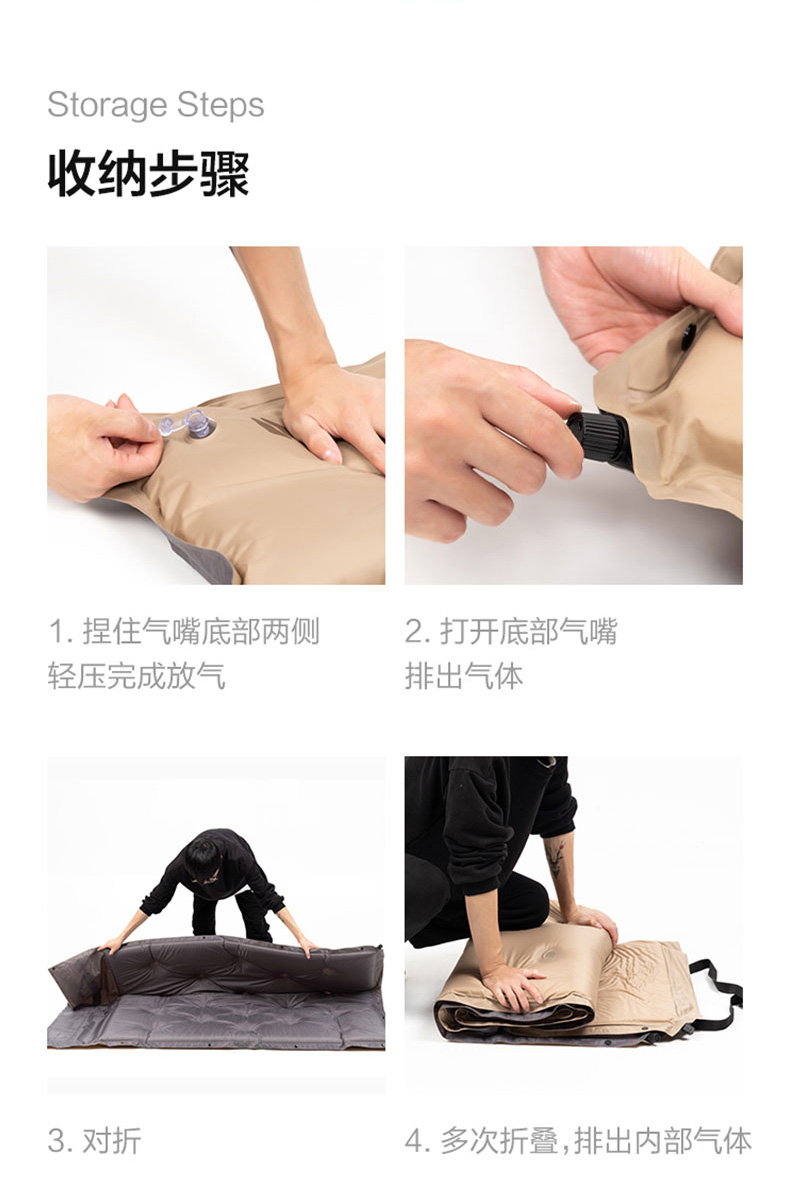 Storage Steps
收纳步骤

1. 捏住气嘴底部两侧 轻压完成放气

2. 打开底部气嘴 排出气体

3. 对折

4. 多次折叠,排出内部气体