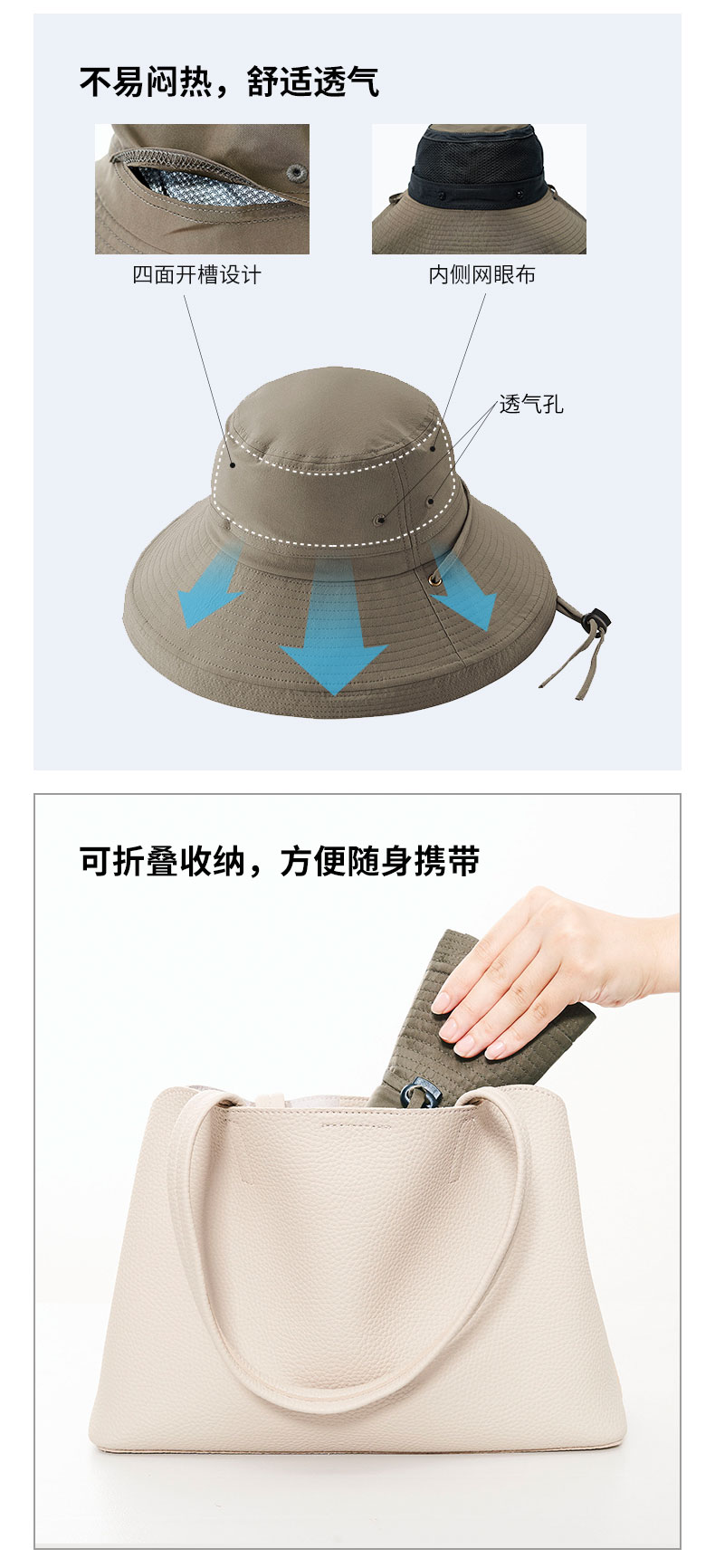 不易闷热，舒适透气

四面开槽设计

内侧网眼布

透气孔

可折叠收纳，方便随身携带