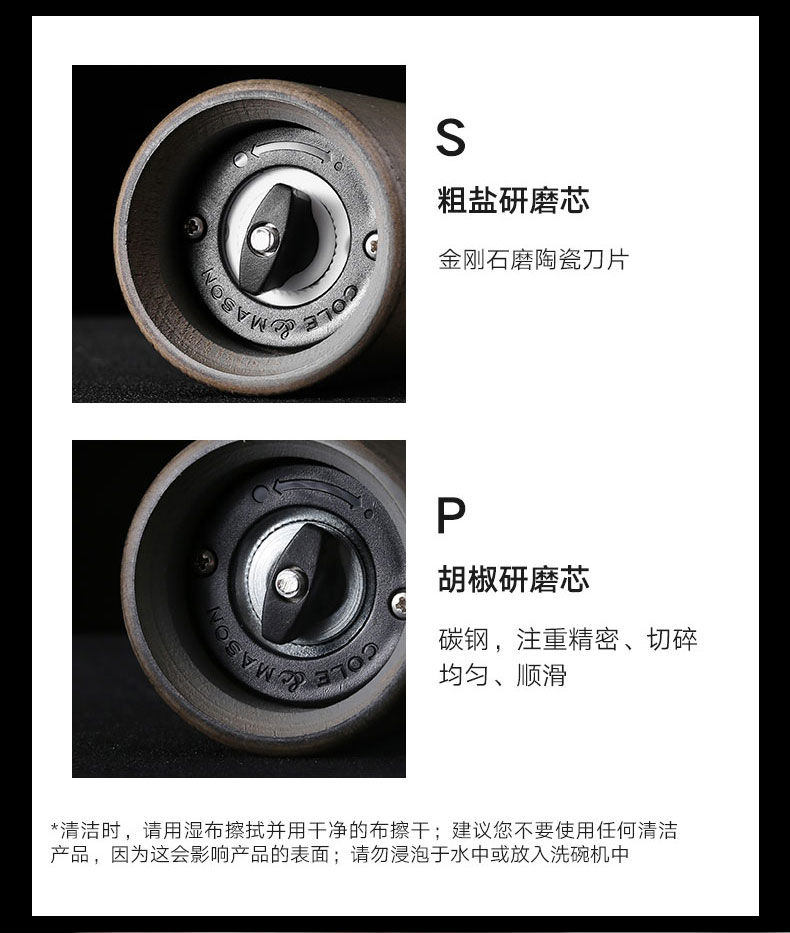 COLE & MASON

S

粗盐研磨芯

金刚石磨陶瓷刀片

COLE & MASON

P

胡椒研磨芯

碳钢，注重精密、切碎均匀、顺滑

*清洁时，请用湿布擦拭并用干净的布擦干；建议您不要使用任何清洁产品，因为这会影响产品的表面；请勿浸泡于水中或放入洗碗机中