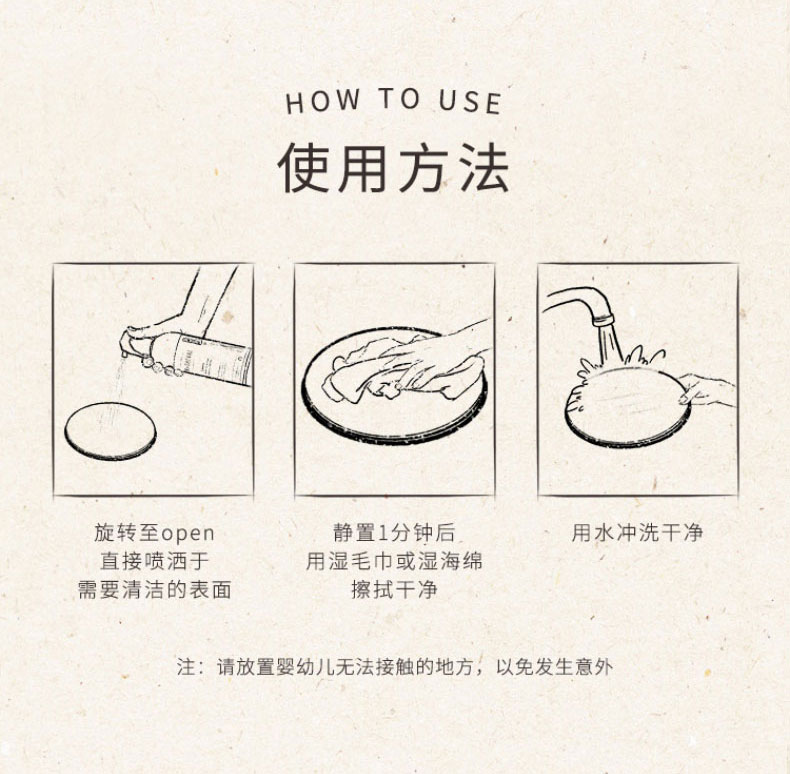 HOW TO USE

使用方法

旋转至open
直接喷洒于
需要清洁的表面

静置1分钟后
用湿毛巾或湿海绵
擦拭干净

用水冲洗干净

注：请放置婴幼儿无法接触的地方，以免发生意外