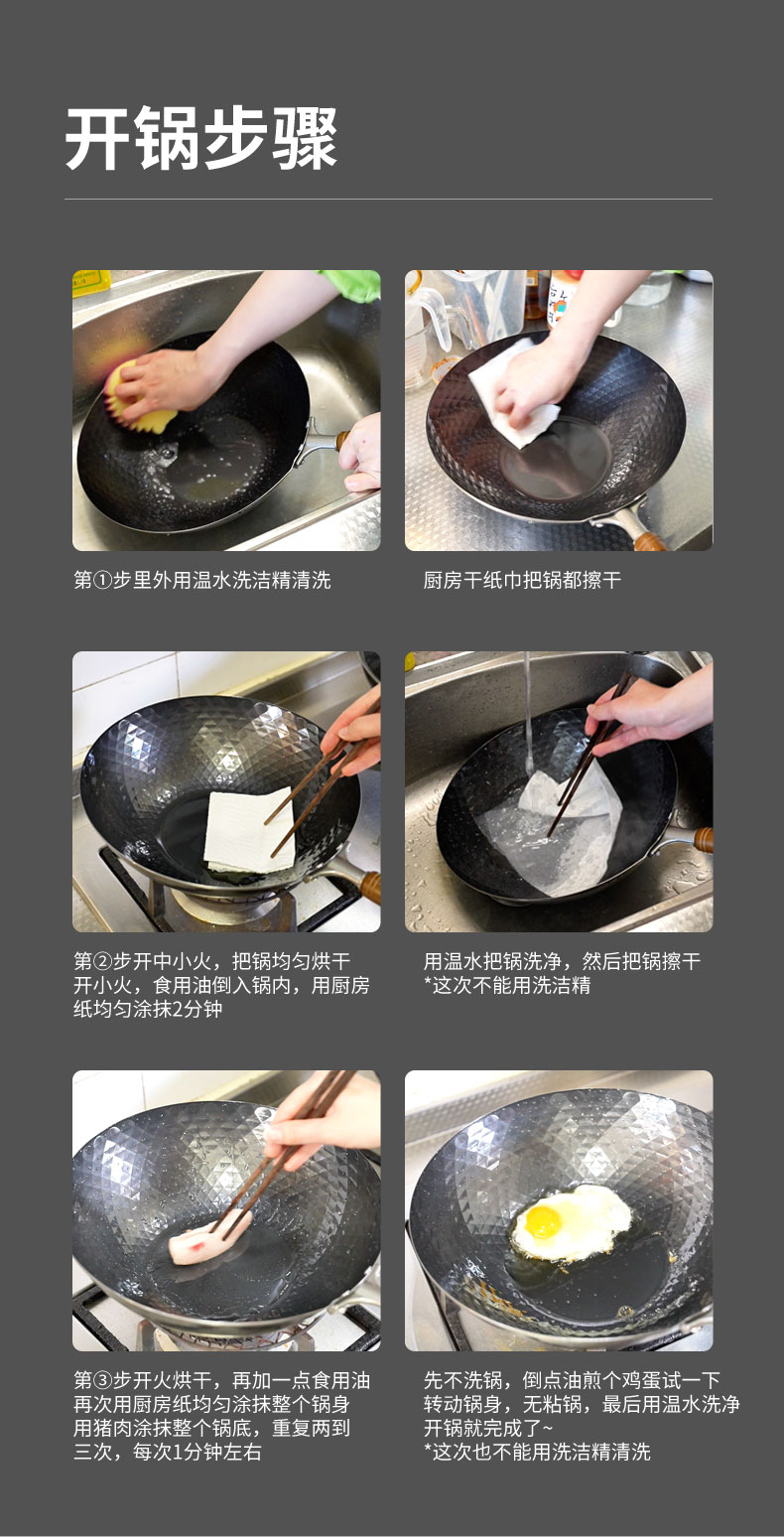 开锅步骤

第①步里外用温水洗洁精清洗

厨房干纸巾把锅都擦干

第②步开中小火，把锅均匀烘干
开小火，食用油倒入锅内，用厨房纸均匀涂抹2分钟

用温水把锅洗净，然后把锅擦干
*这次不能用洗洁精

第③步开火烘干，再加一点食用油
再次用厨房纸均匀涂抹整个锅身
用猪肉涂抹整个锅底，重复两到三次，每次1分钟左右

先不洗锅，倒点油煎个鸡蛋试一下
转动锅身，无粘锅，最后用温水洗净
开锅就完成了~
*这次也不能用洗洁精清洗