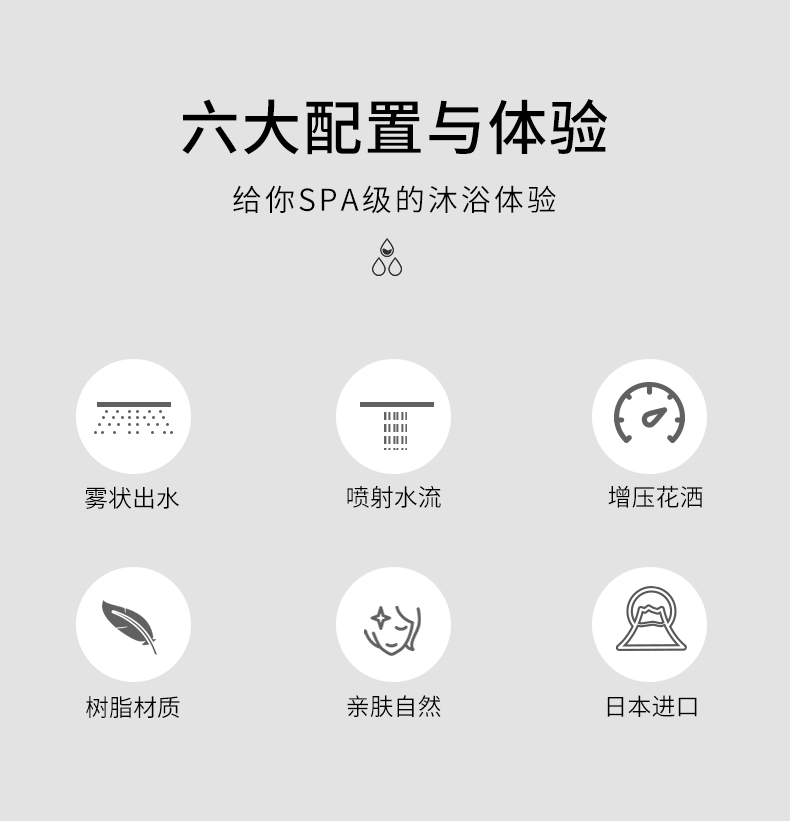 六大配置与体验

给你SPA级的沐浴体验

雾状出水

喷射水流

增压花洒

树脂材质

亲肤自然

日本进口