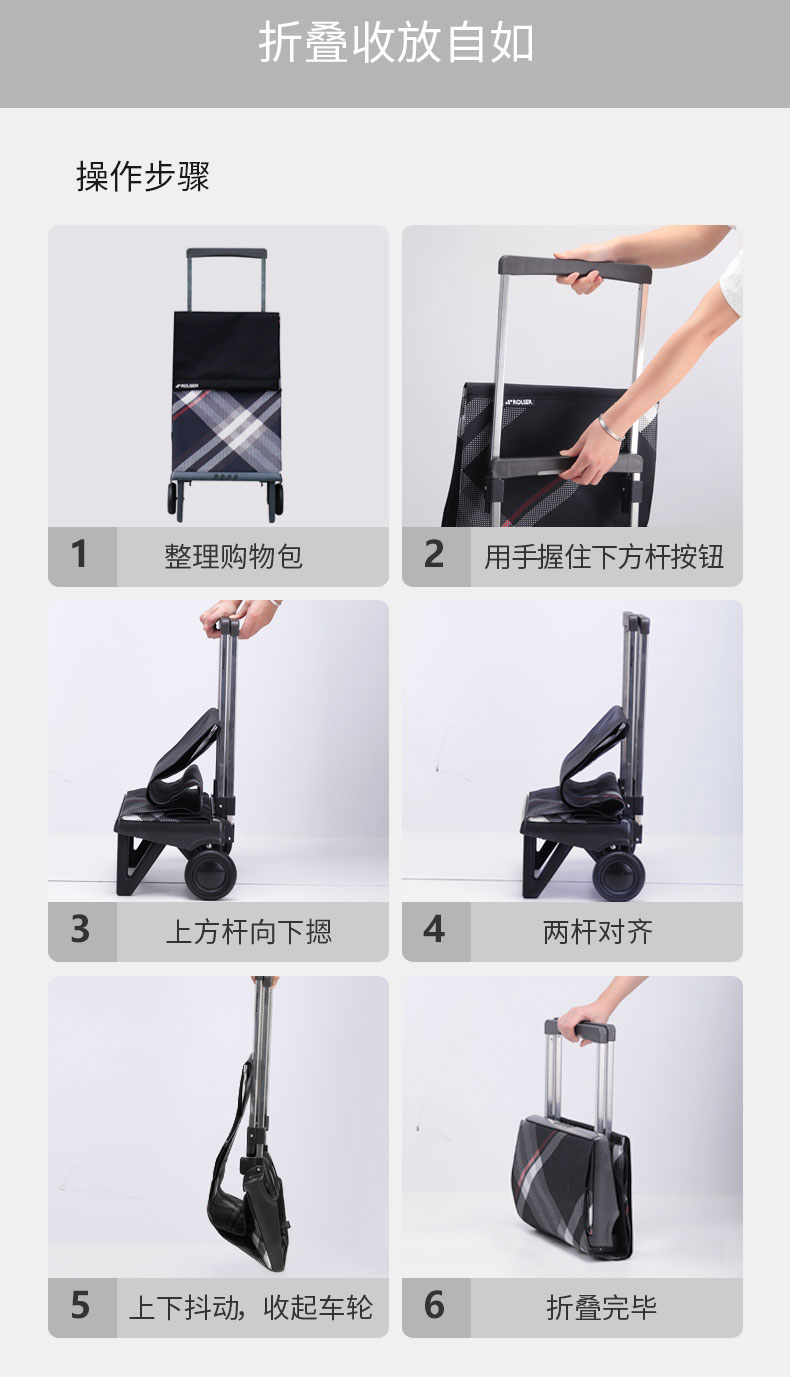 折叠收放自如

操作步骤

ROLSER

1 整理购物包

ROLSER

2 用手握住下方杆按钮

3 上方杆向下摁

4 两杆对齐

5 上下抖动，收起车轮

6 折叠完毕