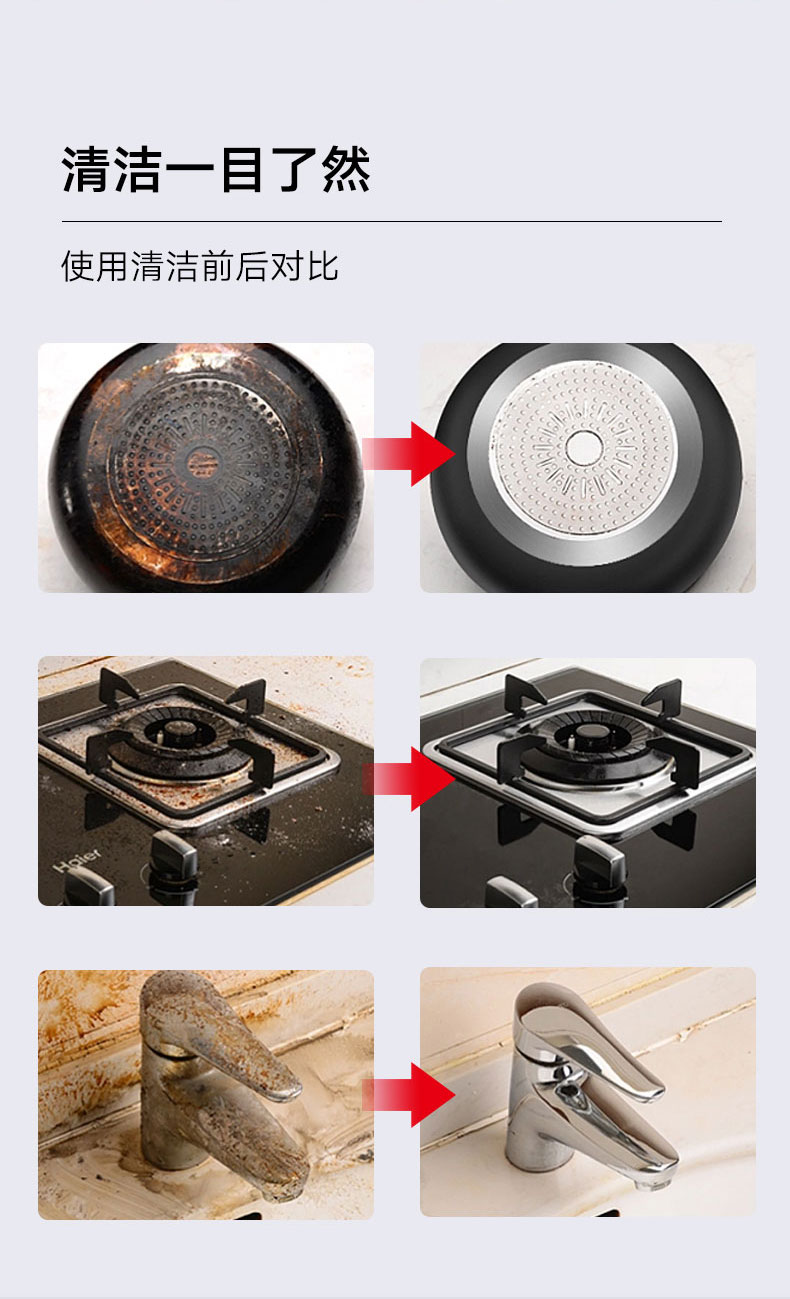 清洁一目了然

使用清洁前后对比

Haier