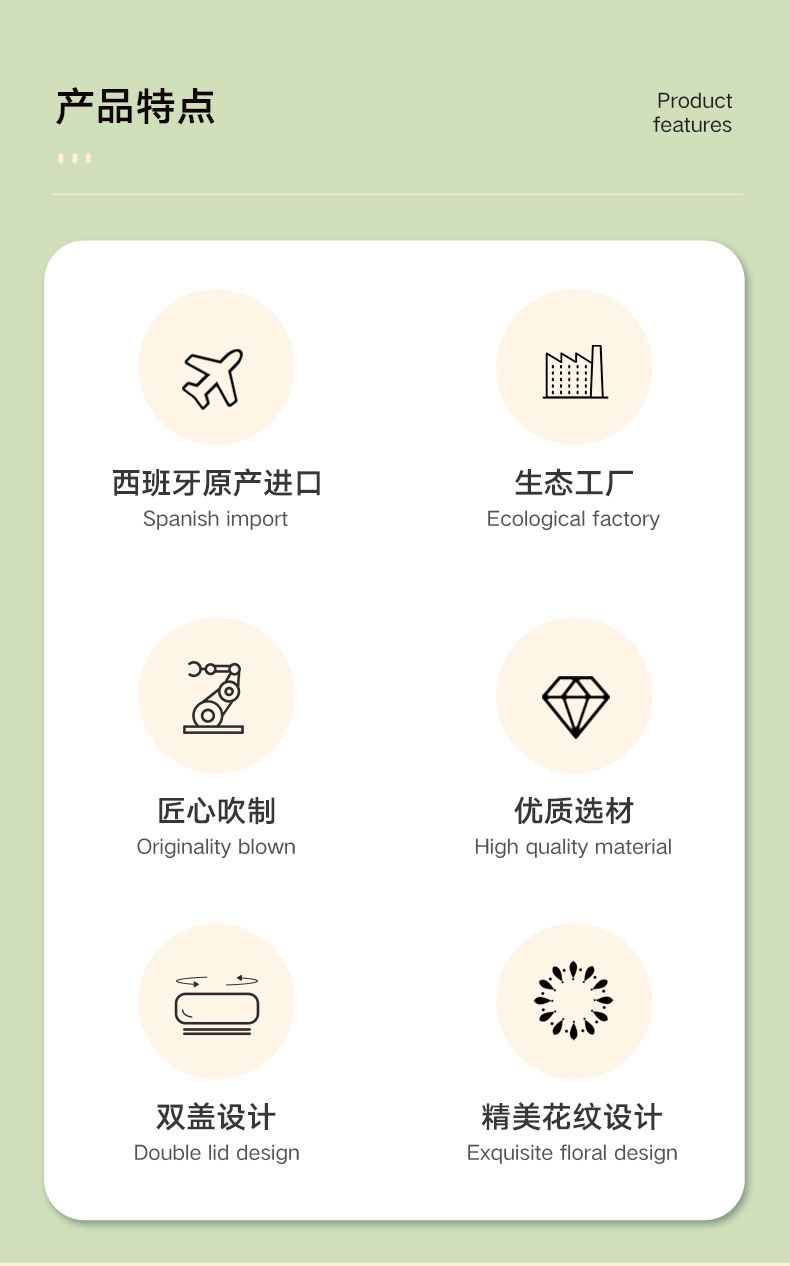 产品特点

Product features

西班牙原产进口
Spanish import

生态工厂
Ecological factory

匠心吹制
Originality blown

优质选材
High quality material

双盖设计
Double lid design

精美花纹设计
Exquisite floral design