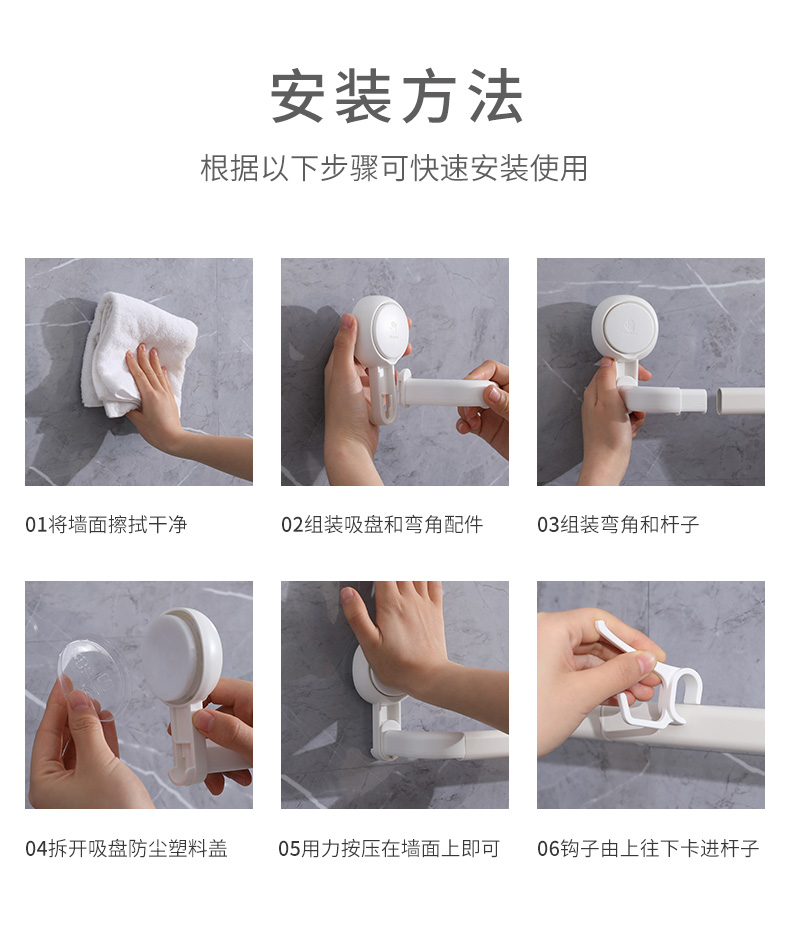 安装方法

根据以下步骤可快速安装使用

01将墙面擦拭干净

02组装吸盘和弯角配件

03组装弯角和杆子

04拆开吸盘防尘塑料盖

05用力按压在墙面上即可

06钩子由上往下卡进杆子