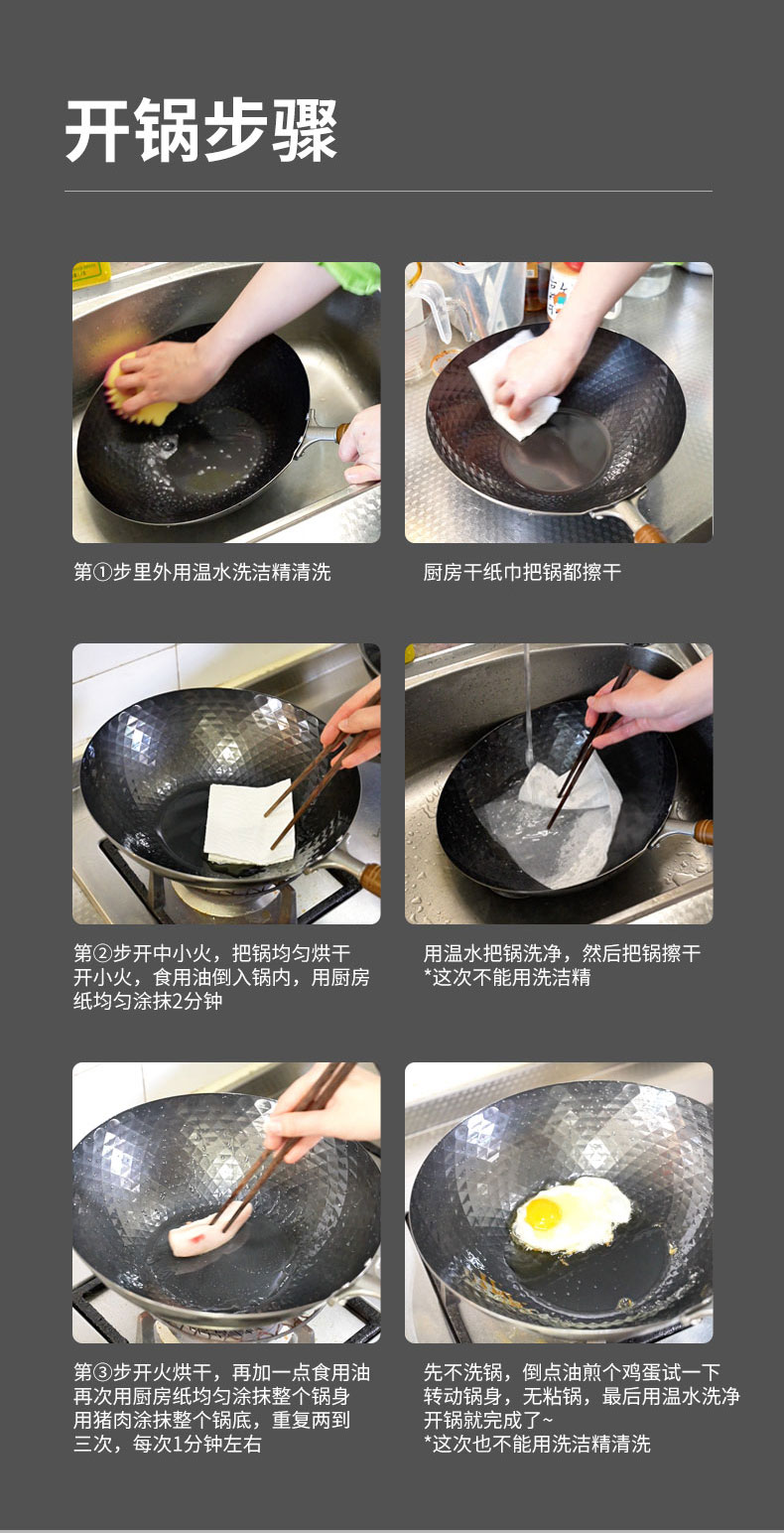 开锅步骤

第①步里外用温水洗洁精清洗

厨房干纸巾把锅都擦干

第②步开中小火，把锅均匀烘干
开小火，食用油倒入锅内，用厨房纸均匀涂抹2分钟

用温水把锅洗净，然后把锅擦干
*这次不能用洗洁精

第③步开火烘干，再加一点食用油
再次用厨房纸均匀涂抹整个锅身
用猪肉涂抹整个锅底，重复两到三次，每次1分钟左右

先不洗锅，倒点油煎个鸡蛋试一下
转动锅身，无粘锅，最后用温水洗净
开锅就完成了~
*这次也不能用洗洁精清洗