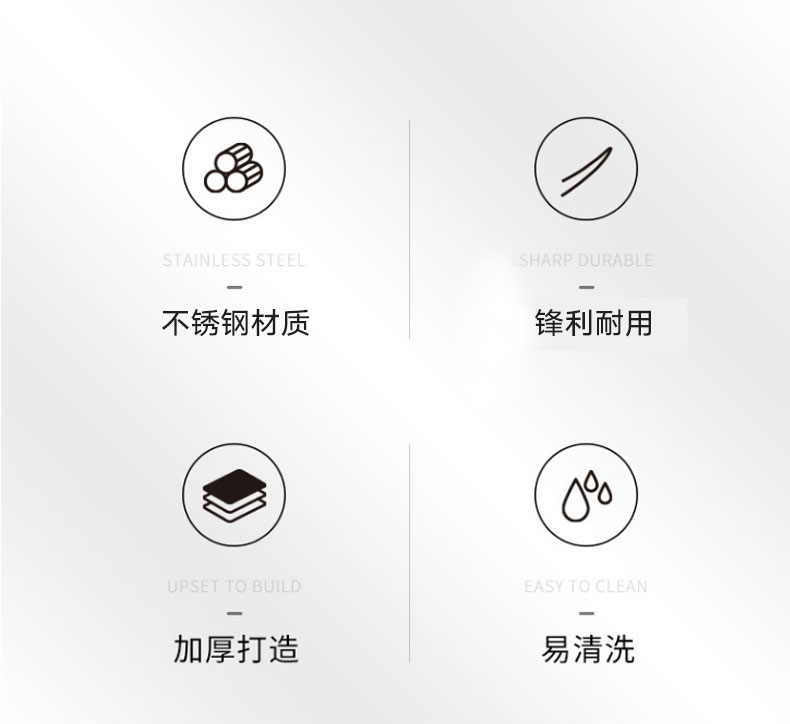 STAINLESS STEEL

-

不锈钢材质

SHARP DURABLE

-

锋利耐用

UPSET TO BUILD

-

加厚打造

EASY TO CLEAN

-

易清洗