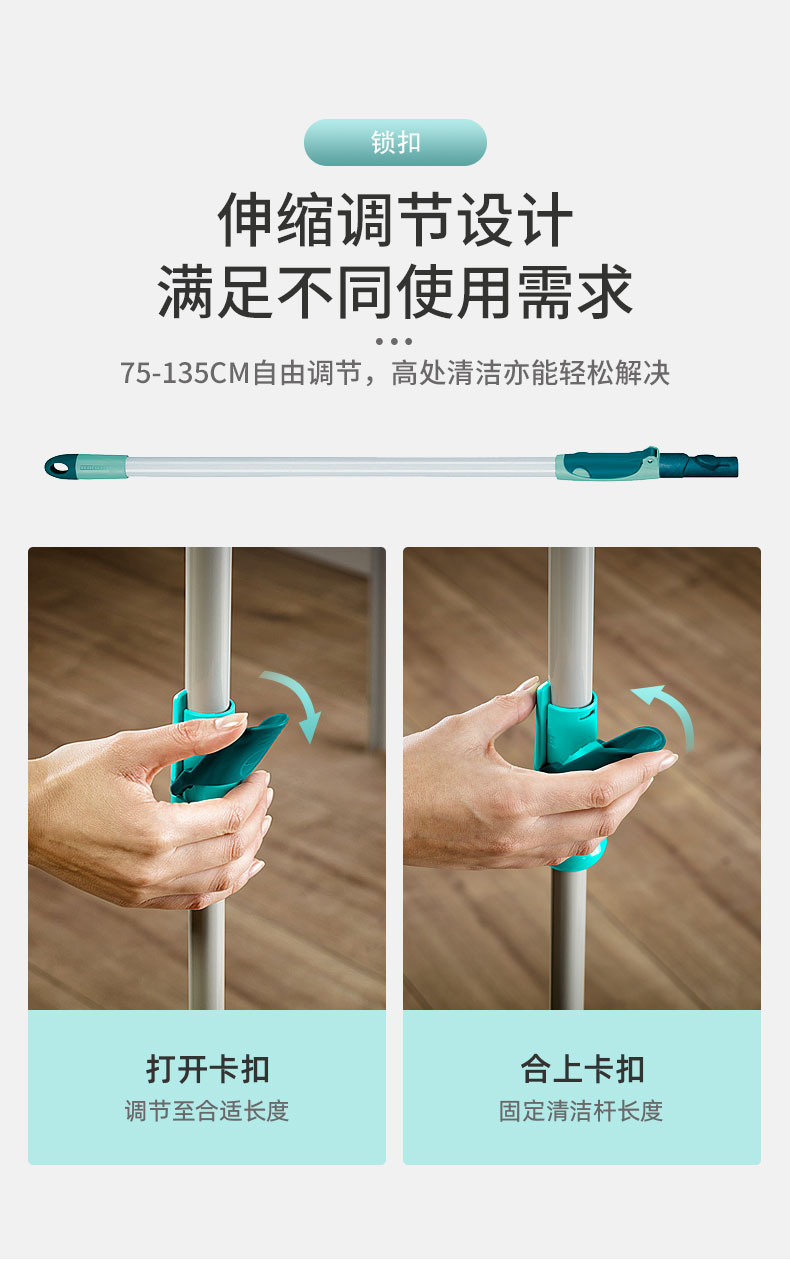 锁扣

伸缩调节设计
满足不同使用需求

75-135CM自由调节，高处清洁亦能轻松解决

打开卡扣
调节至合适长度

合上卡扣
固定清洁杆长度