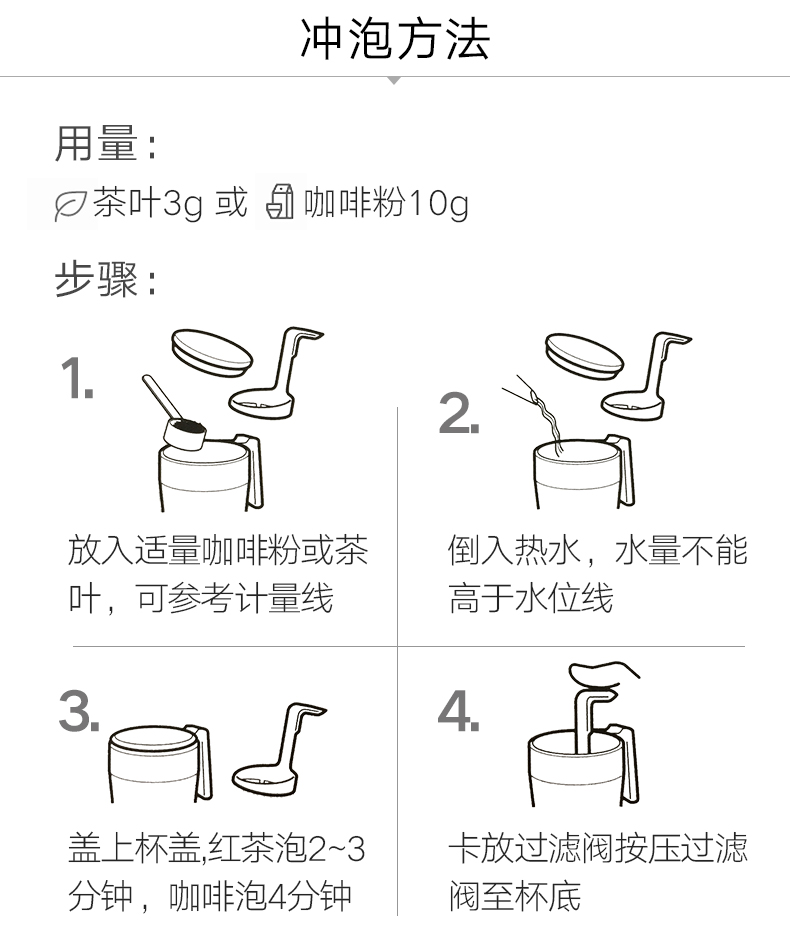 冲泡方法

用量：
茶叶3g 或 咖啡粉10g

步骤：

1.
放入适量咖啡粉或茶叶，可参考计量线

2.
倒入热水，水量不能高于水位线

3.
盖上杯盖,红茶泡2~3分钟，咖啡泡4分钟

4.
卡放过滤阀按压过滤阀至杯底