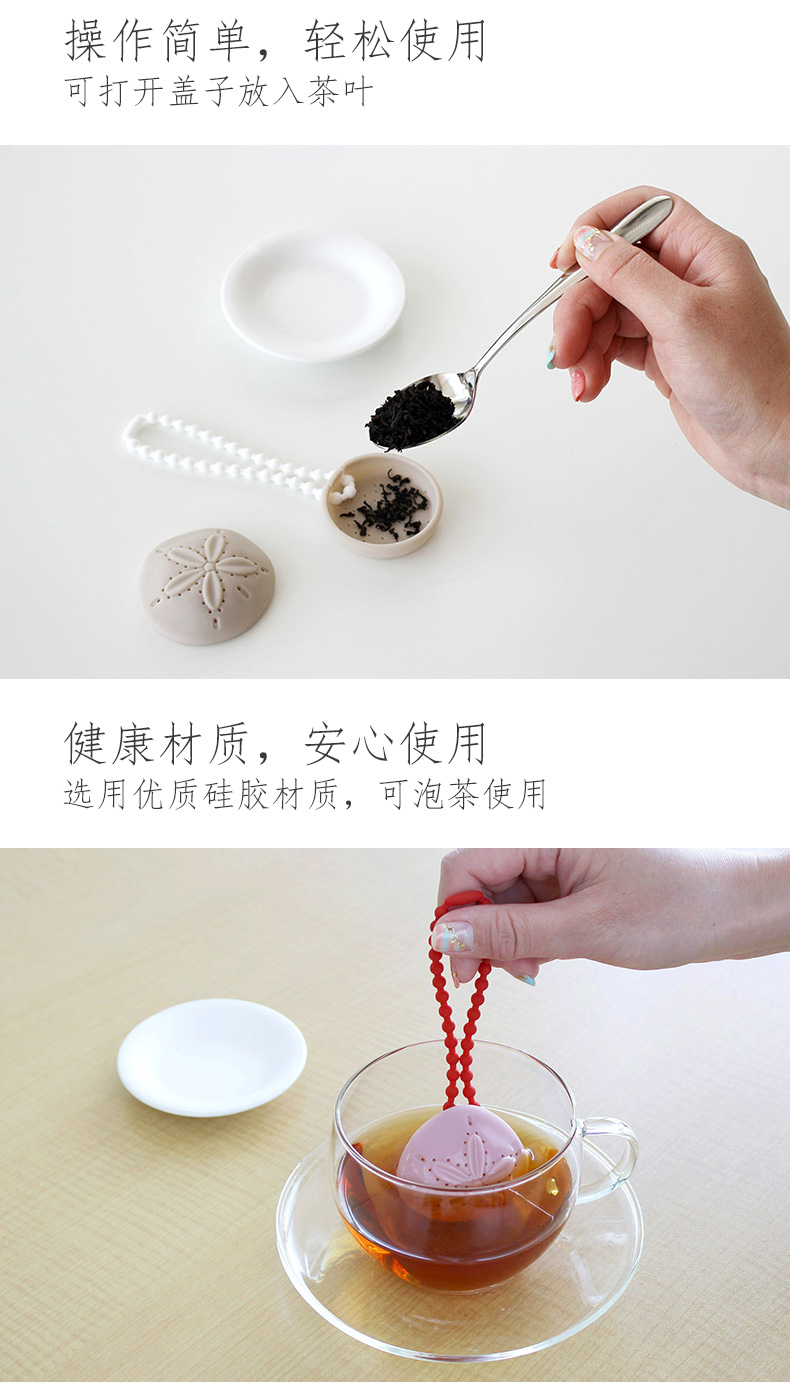 操作简单，轻松使用
可打开盖子放入茶叶

健康材质，安心使用
选用优质硅胶材质，可泡茶使用