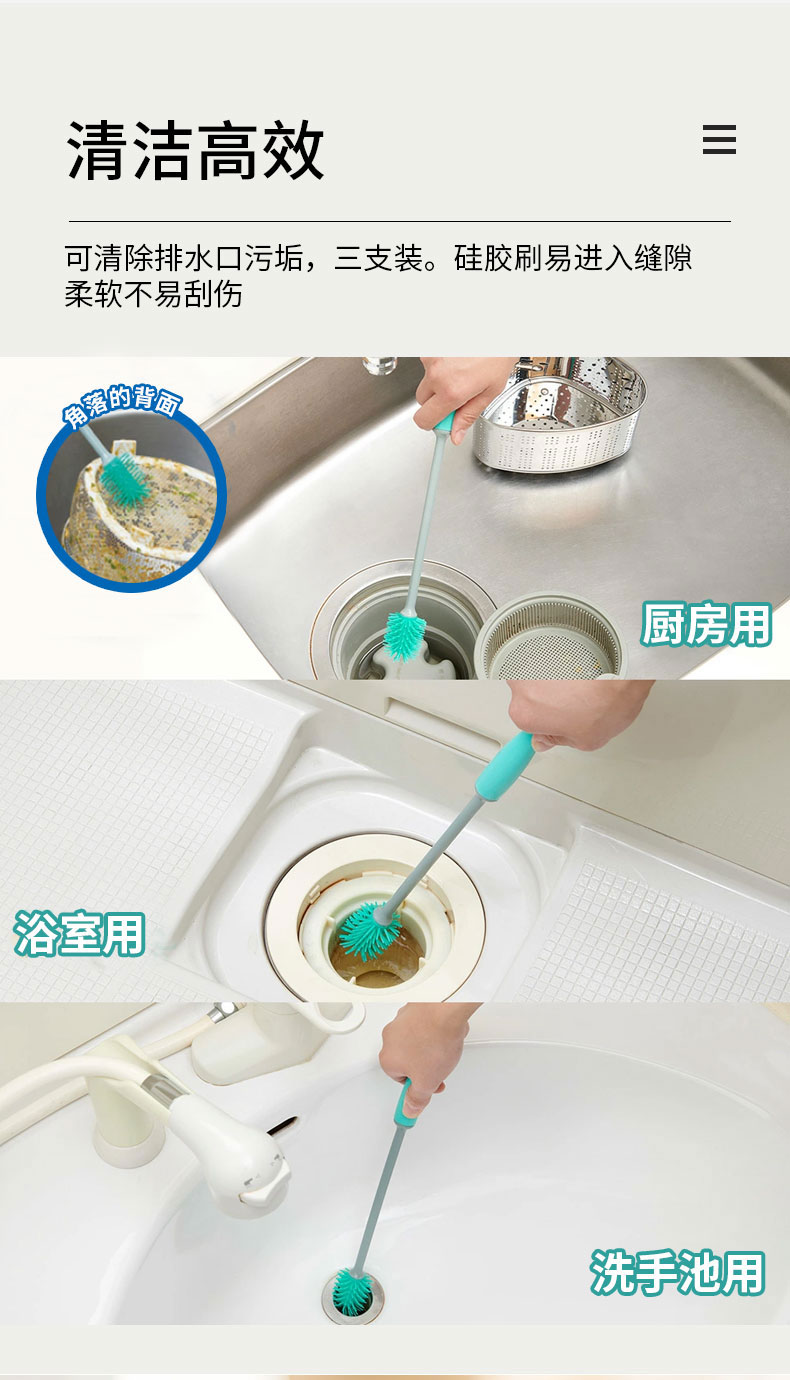 清洁高效

可清除排水口污垢，三支装。硅胶刷易进入缝隙柔软不易刮伤

角落的背面

厨房用

浴室用

洗手池用