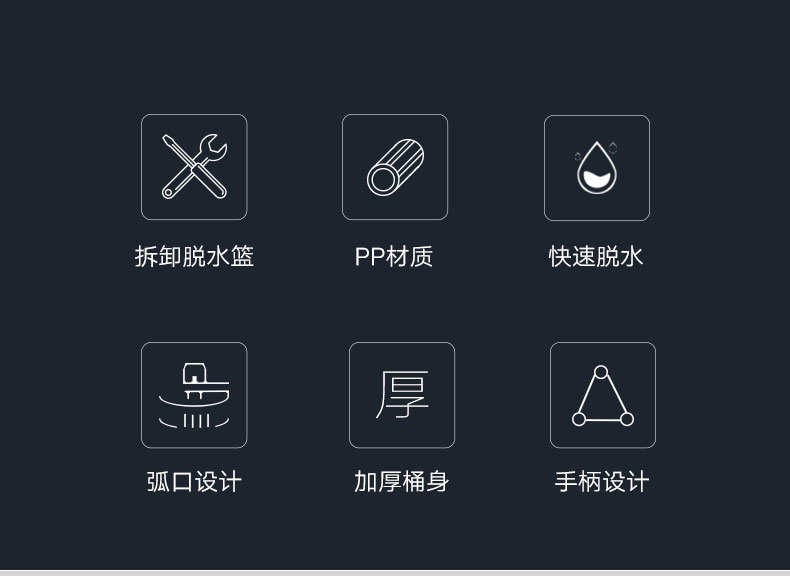 拆卸脱水篮

PP材质

快速脱水

厚

弧口设计

加厚桶身

手柄设计