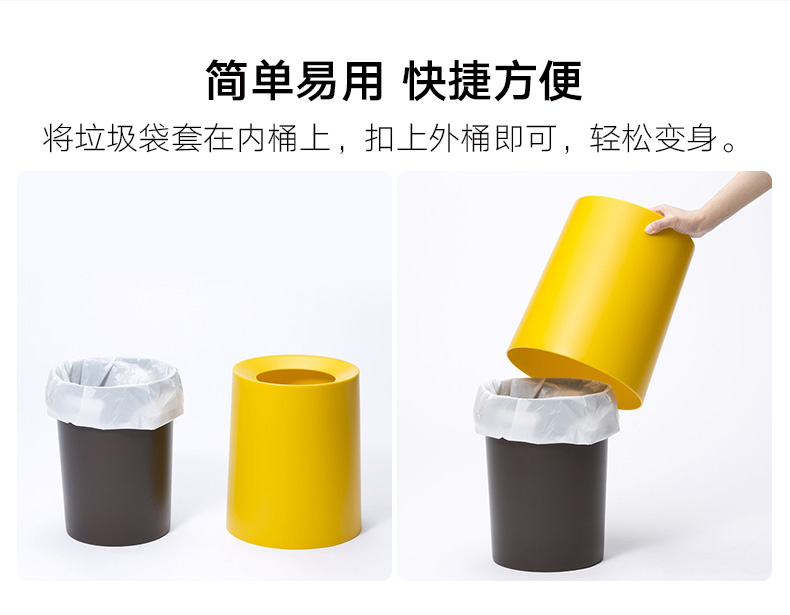 简单易用 快捷方便

将垃圾袋套在内桶上，扣上外桶即可，轻松变身。