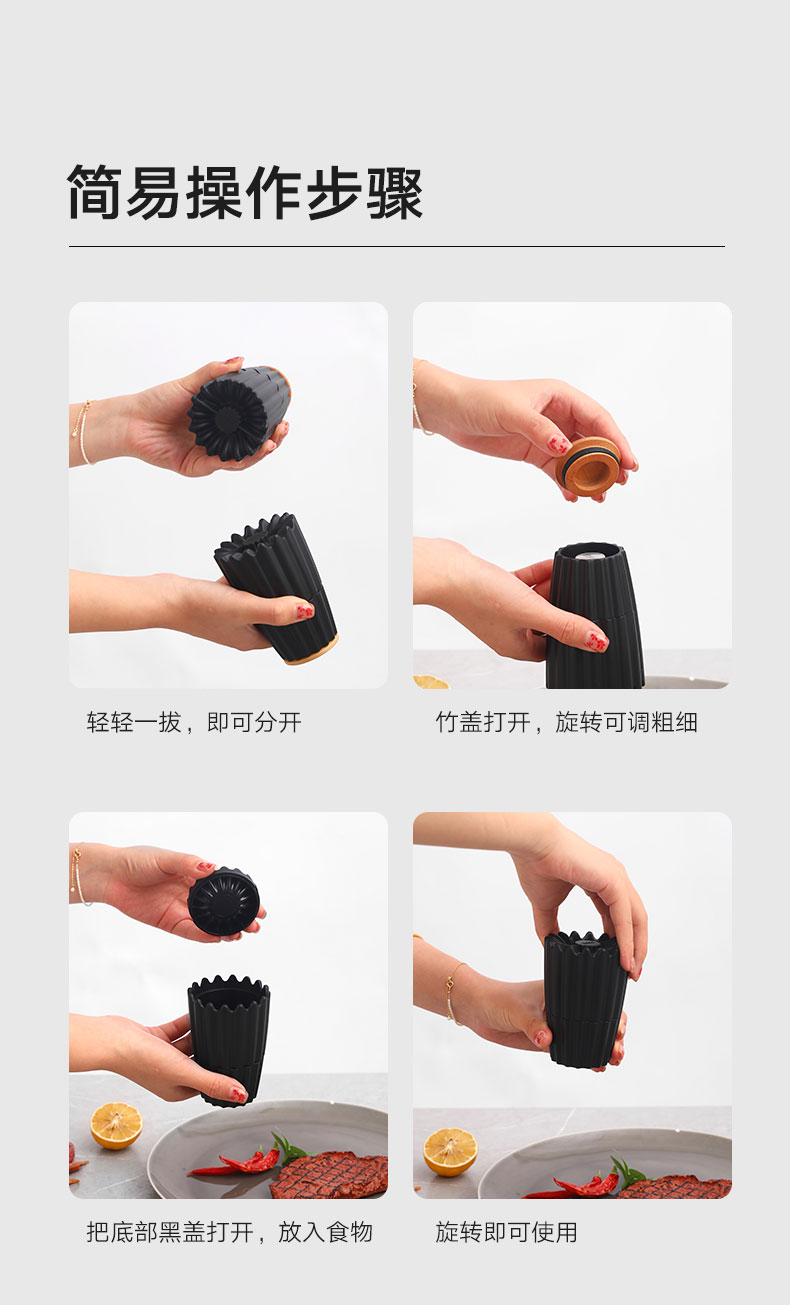 简易操作步骤

轻轻一拔，即可分开

竹盖打开，旋转可调粗细

把底部黑盖打开，放入食物

旋转即可使用