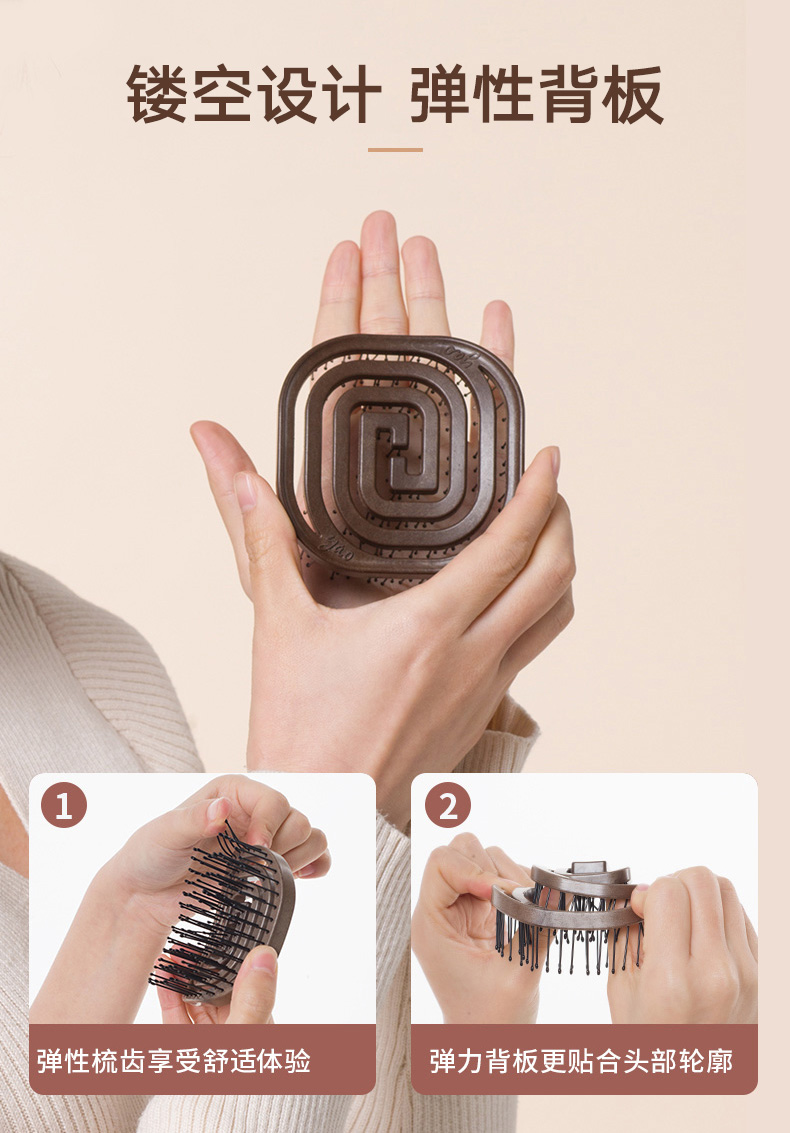 镂空设计 弹性背板

1

弹性梳齿享受舒适体验

2

弹力背板更贴合头部轮廓