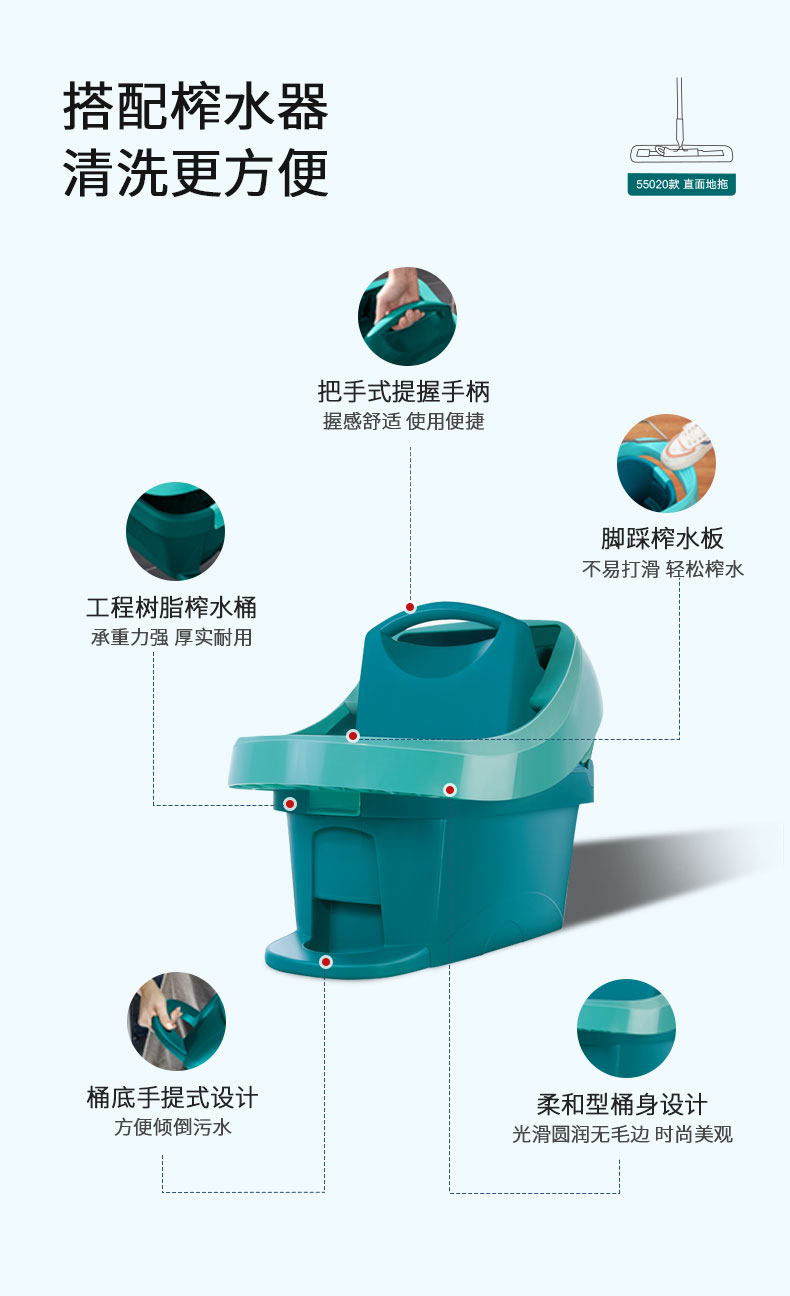 搭配榨水器
清洗更方便

55020款 直面地拖

把手式提握手柄
握感舒适 使用便捷

脚踩榨水板
不易打滑 轻松榨水

工程树脂榨水桶
承重力强 厚实耐用

桶底手提式设计
方便倾倒污水

柔和型桶身设计
光滑圆润无毛边 时尚美观