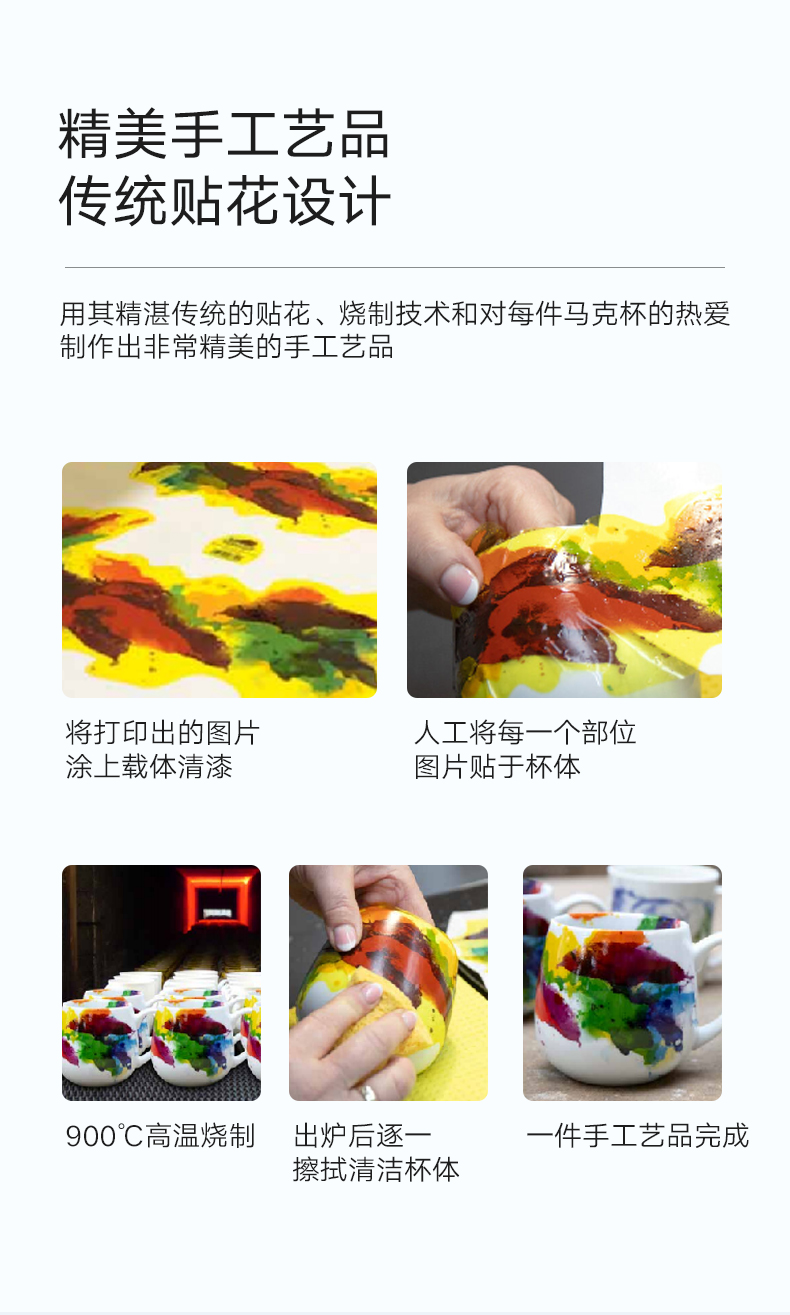 精美手工艺品
传统贴花设计

用其精湛传统的贴花、烧制技术和对每件马克杯的热爱制作出非常精美的手工艺品

将打印出的图片
涂上载体清漆

人工将每一个部位
图片贴于杯体

900℃高温烧制

出炉后逐一
擦拭清洁杯体

一件手工艺品完成