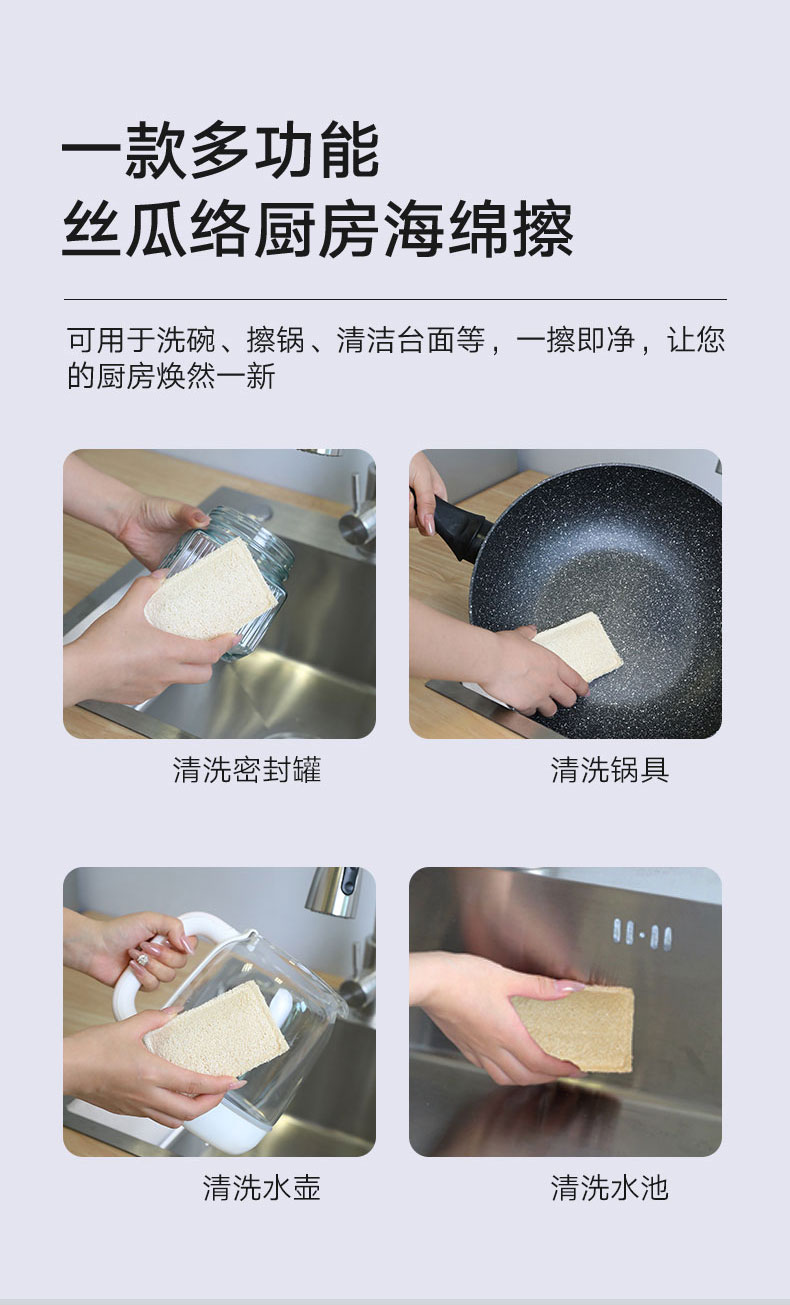 一款多功能
丝瓜络厨房海绵擦

可用于洗碗、擦锅、清洁台面等，一擦即净，让您的厨房焕然一新

清洗密封罐

清洗锅具

清洗水壶

清洗水池