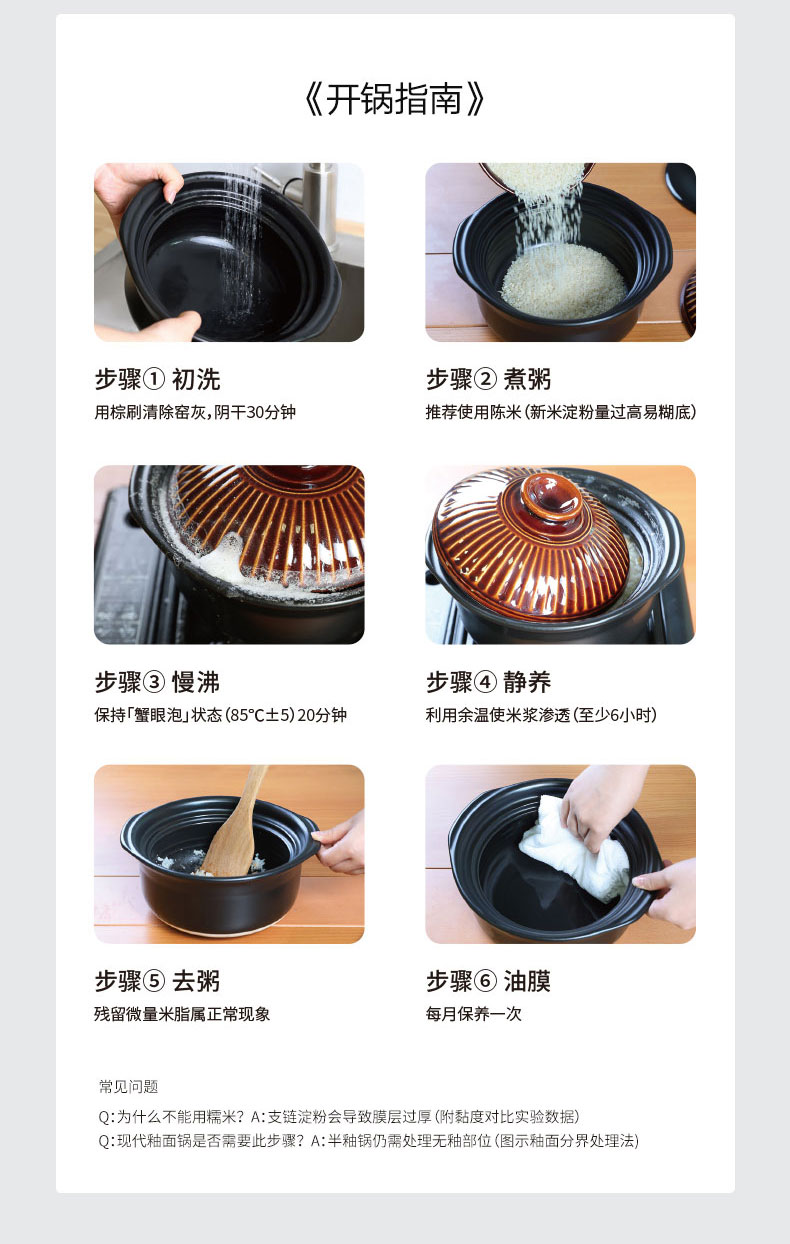 《开锅指南》

步骤① 初洗
用棕刷清除窑灰，阴干30分钟

步骤② 煮粥
推荐使用陈米（新米淀粉量过高易糊底）

步骤③ 慢沸
保持「蟹眼泡」状态（85℃±5）20分钟

步骤④ 静养
利用余温使米浆渗透（至少6小时）

步骤⑤ 去粥
残留微量米脂属正常现象

步骤⑥ 油膜
每月保养一次

常见问题
Q：为什么不能用糯米？ A：支链淀粉会导致膜层过厚（附黏度对比实验数据）
Q：现代釉面锅是否需要此步骤？ A：半釉锅仍需处理无釉部位（图示釉面分界处理法）