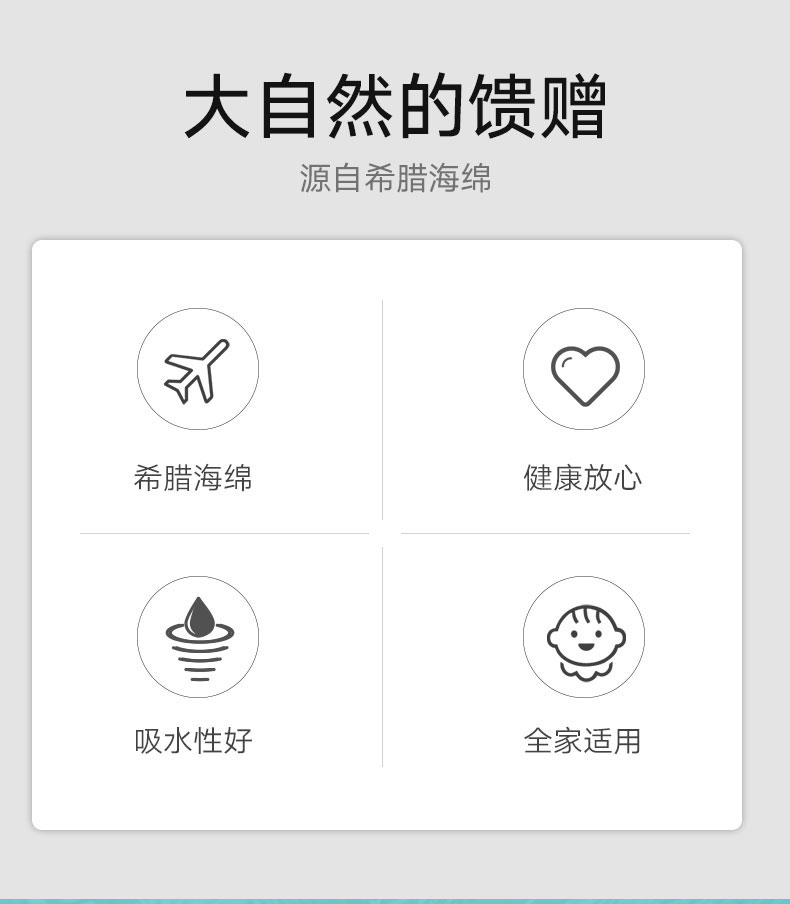 大自然的馈赠

源自希腊海绵

希腊海绵

健康放心

吸水性好

全家适用