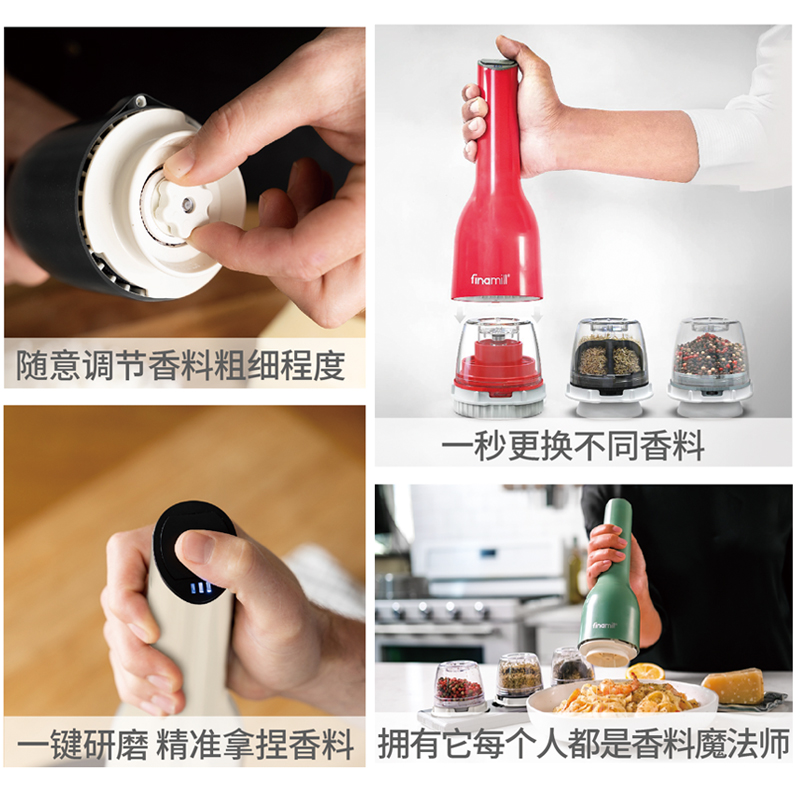 随意调节香料粗细程度

finamill

一秒更换不同香料

一键研磨 精准拿捏香料

finamill

拥有它每个人都是香料魔法师