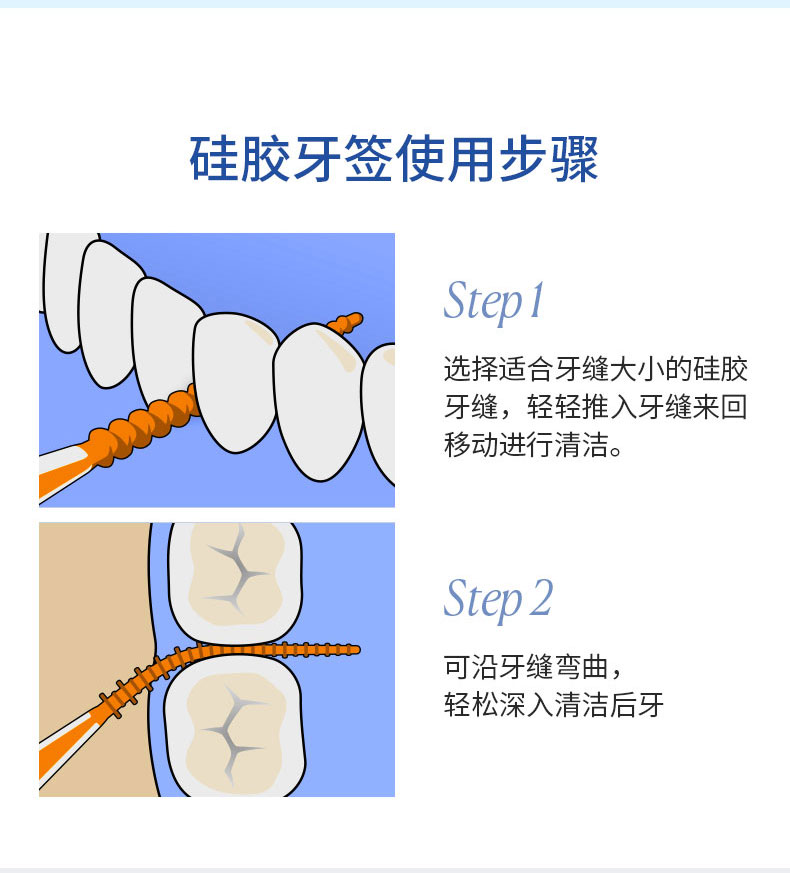 硅胶牙签使用步骤

Step 1

选择适合牙缝大小的硅胶牙缝，轻轻推入牙缝来回移动进行清洁。

Step 2

可沿牙缝弯曲，
轻松深入清洁后牙