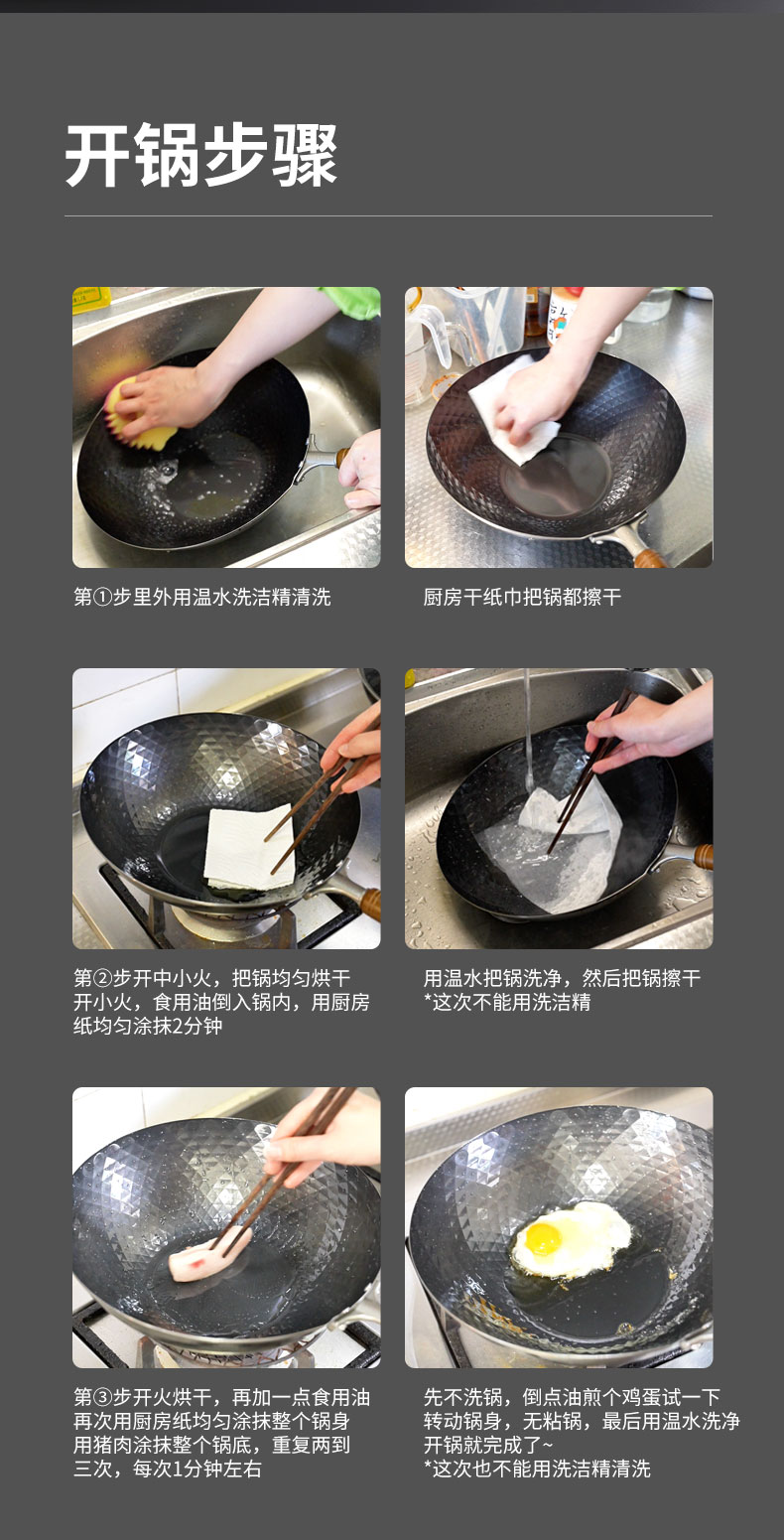 开锅步骤

第①步里外用温水洗洁精清洗

厨房干纸巾把锅都擦干

第②步开中小火，把锅均匀烘干
开小火，食用油倒入锅内，用厨房纸均匀涂抹2分钟

用温水把锅洗净，然后把锅擦干
*这次不能用洗洁精

第③步开火烘干，再加一点食用油
再次用厨房纸均匀涂抹整个锅身
用猪肉涂抹整个锅底，重复两到三次，每次1分钟左右

先不洗锅，倒点油煎个鸡蛋试一下
转动锅身，无粘锅，最后用温水洗净
开锅就完成了~
*这次也不能用洗洁精清洗