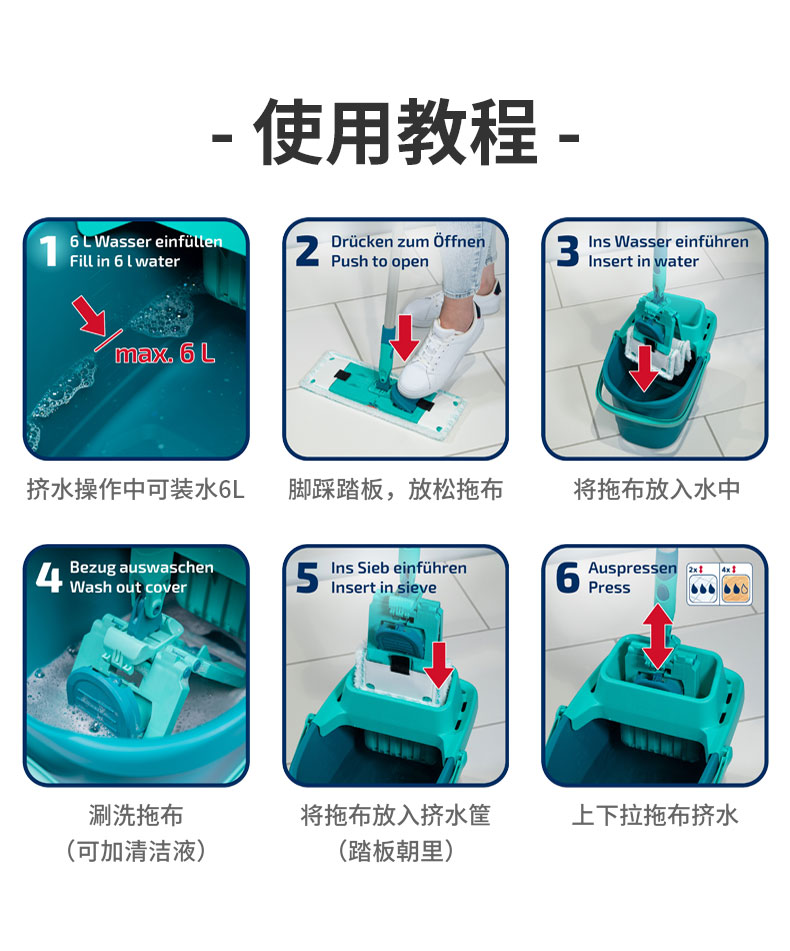 - 使用教程 -

1 6 L Wasser einfüllen
Fill in 6 l water

max. 6 L

挤水操作中可装水6L

2 Drücken zum Öffnen
Push to open

脚踩踏板，放松拖布

3 Ins Wasser einführen
Insert in water

将拖布放入水中

4 Bezug auswaschen
Wash out cover

涮洗拖布
（可加清洁液）

5 Ins Sieb einführen
Insert in sieve

将拖布放入挤水筐
（踏板朝里）

6 Auspressen
Press

2x
4x

上下拉拖布挤水