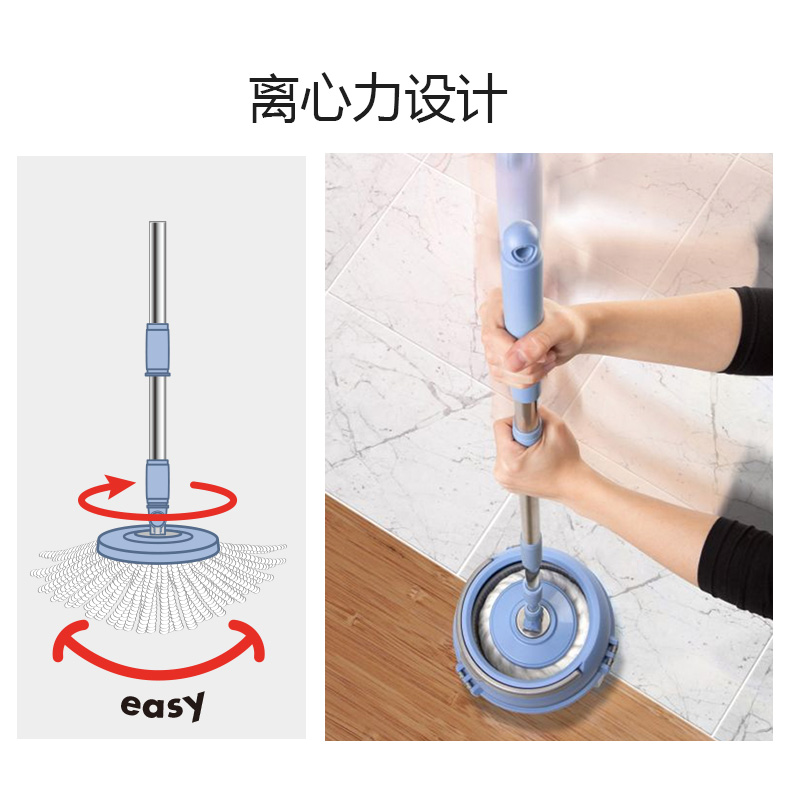 离心力设计

easy